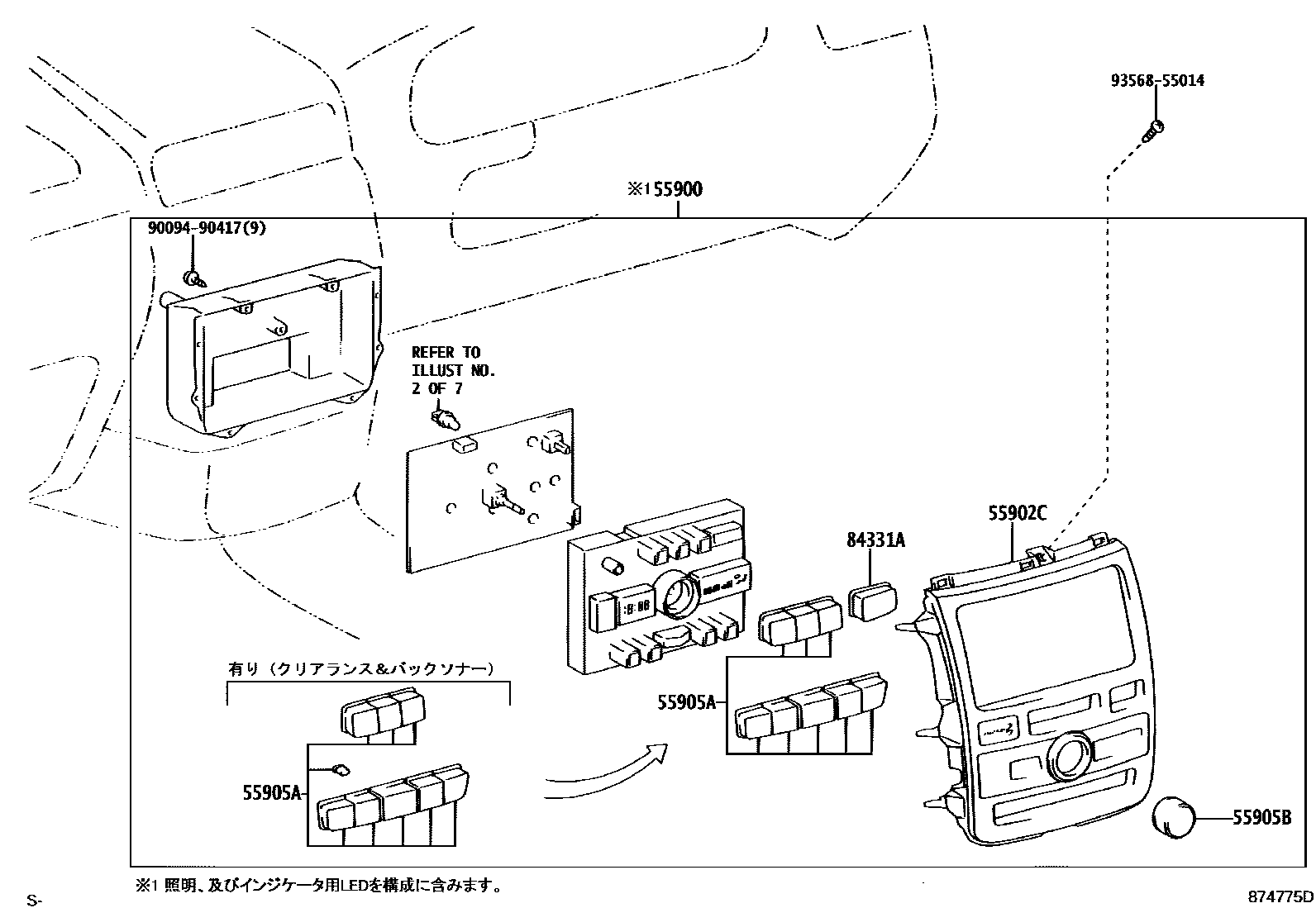 93568-55014

※155900

90094-90417(9)

REFER TO ILLUST NO. 2 OF 7

55902C

84331A

有り（クリアランス＆バックソナー）

55905A

55905A

55905B

※1 照明、及びインジケータ用LEDを構成に含みます。

S-

874775D