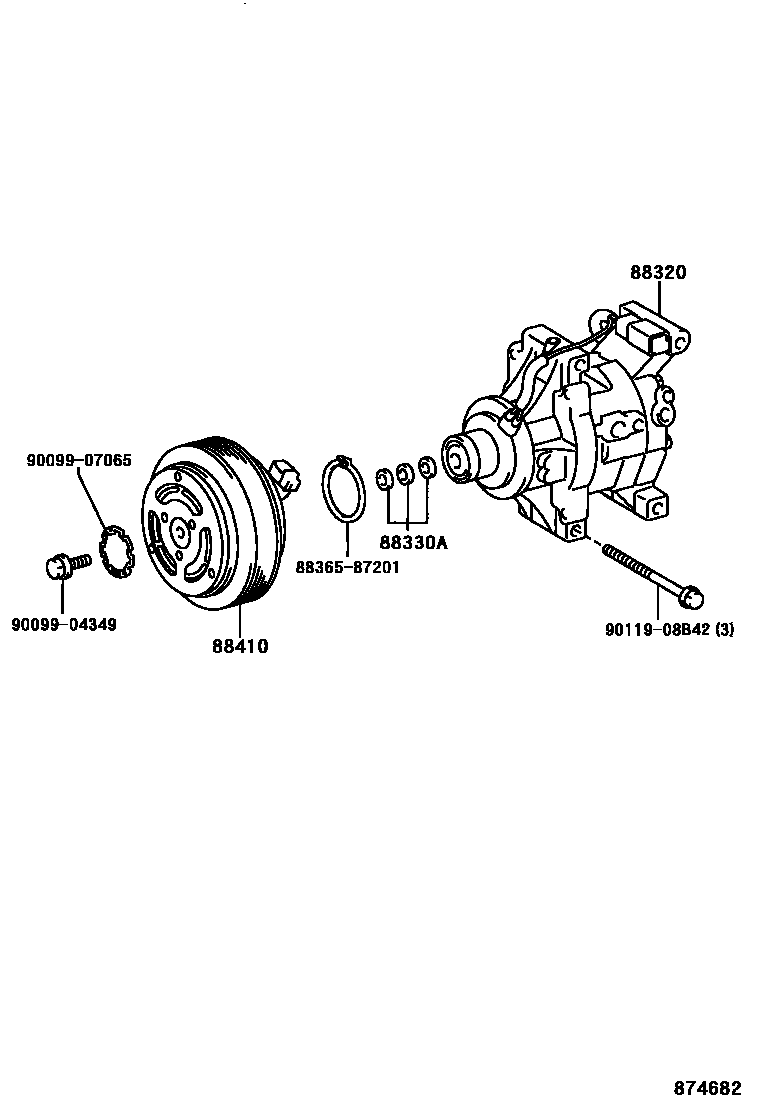 88320

90099-07065

88330A

88365-87201

90099-04349

88410

90119-08B42 (3)

874682