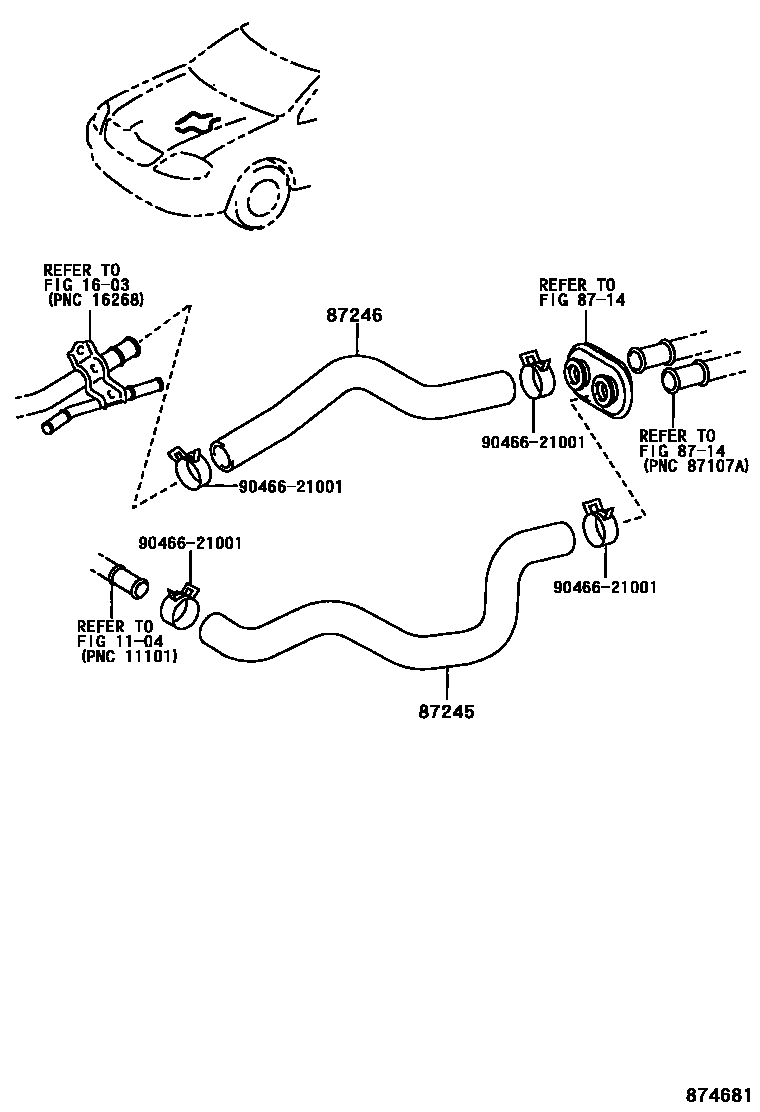 REFER TO
FIG 16-03
(PNC 16268)

87246

REFER TO
FIG 87-14

90466-21001

REFER TO
FIG 87-14
(PNC 87107A)

90466-21001

90466-21001

90466-21001

REFER TO
FIG 11-04
(PNC 11101)

87245

874681