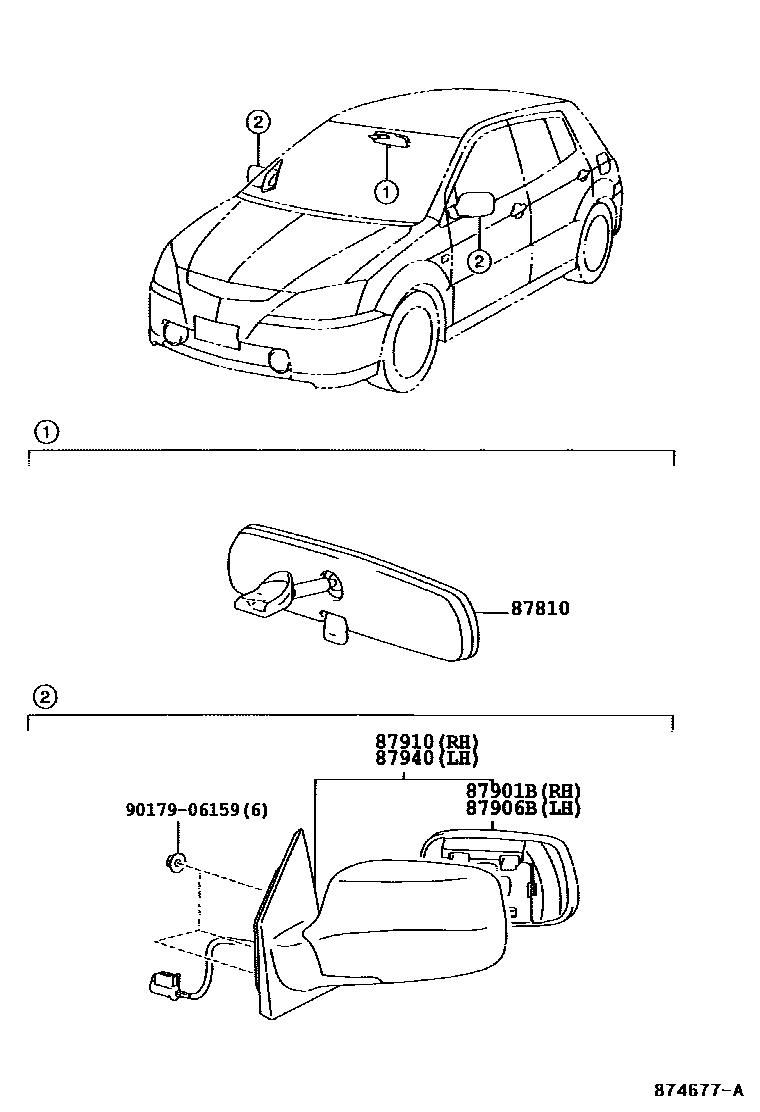 2
1
2
1
87810
2
87910(RH)
87940(LH)
87901B(RH)
87906B(LH)
90179-06159(6)
874677-A