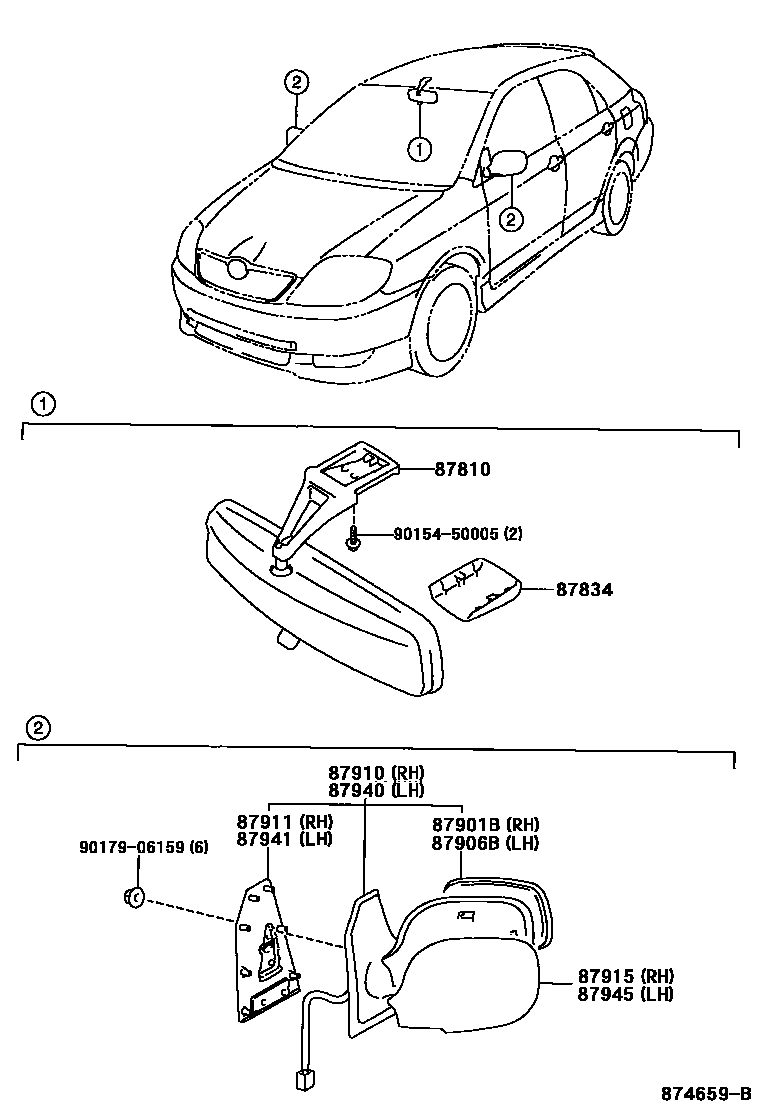 2
1
2

1

87810
90154-50005 (2)
87834

2

87910 (RH)
87940 (LH)
87911 (RH)
87941 (LH)
87901B (RH)
87906B (LH)
90179-06159 (6)
87915 (RH)
87945 (LH)

874659-B