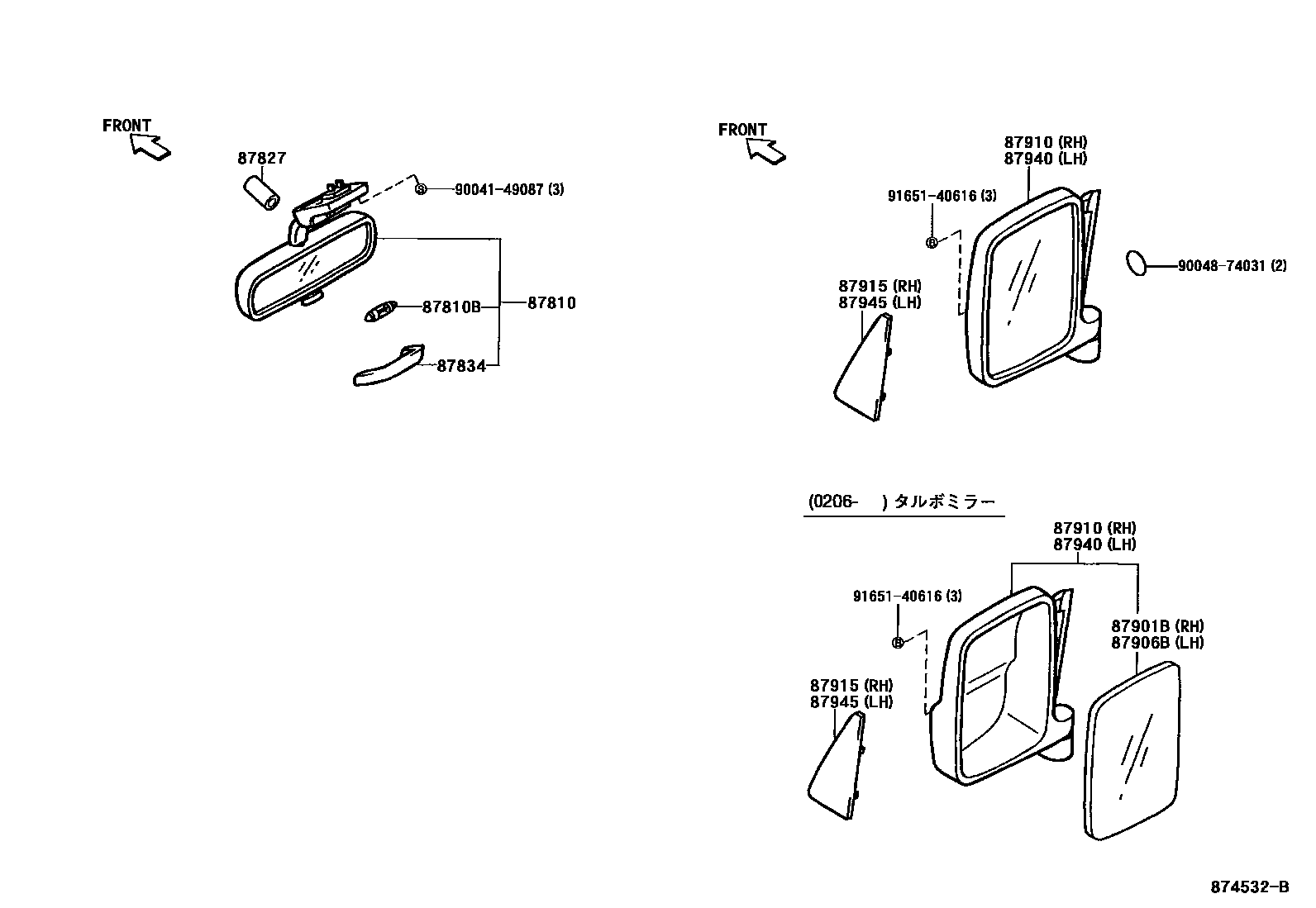 FRONT

87827

90041-49087 (3)

87810B

87810

87834

FRONT

87910 (RH)
87940 (LH)

91651-40616 (3)

90048-74031 (2)

87915 (RH)
87945 (LH)

(0206- ) タルボミラー

87910 (RH)
87940 (LH)

91651-40616 (3)

87901B (RH)
87906B (LH)

87915 (RH)
87945 (LH)

874532-B