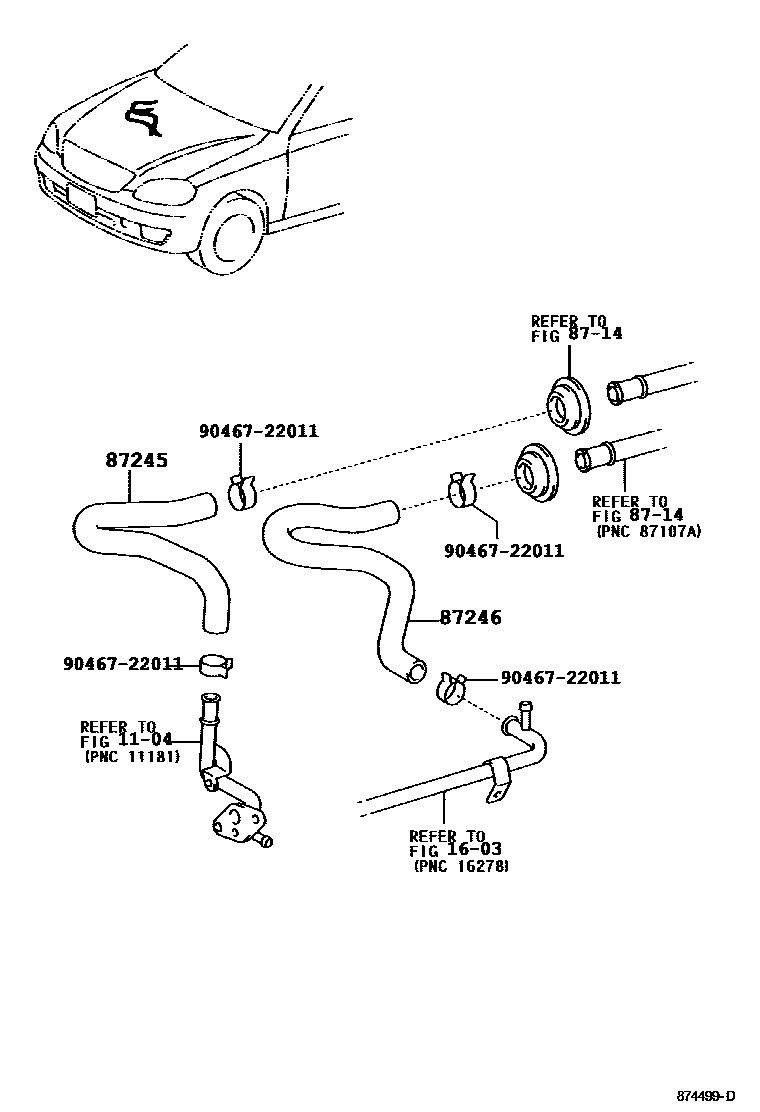 REFER TO
FIG 87-14

90467-22011

87245

REFER TO
FIG 87-14
(PNC 87107A)

90467-22011

87246

90467-22011

90467-22011

REFER TO
FIG 11-04
(PNC 11181)

REFER TO
FIG 16-03
(PNC 16278)

874499-D