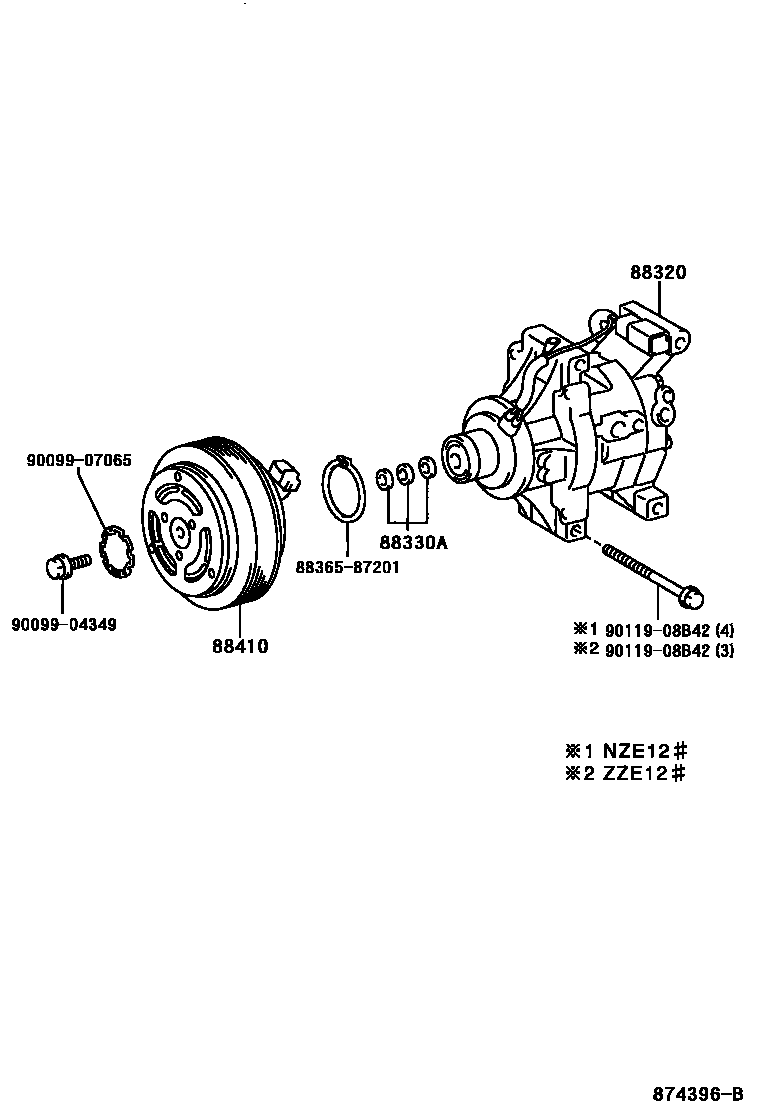 88320

90099-07065

88330A

88365-87201

90099-04349

88410

※1 90119-08B42 (4)
※2 90119-08B42 (3)

※1 NZE12#
※2 ZZE12#

874396-B