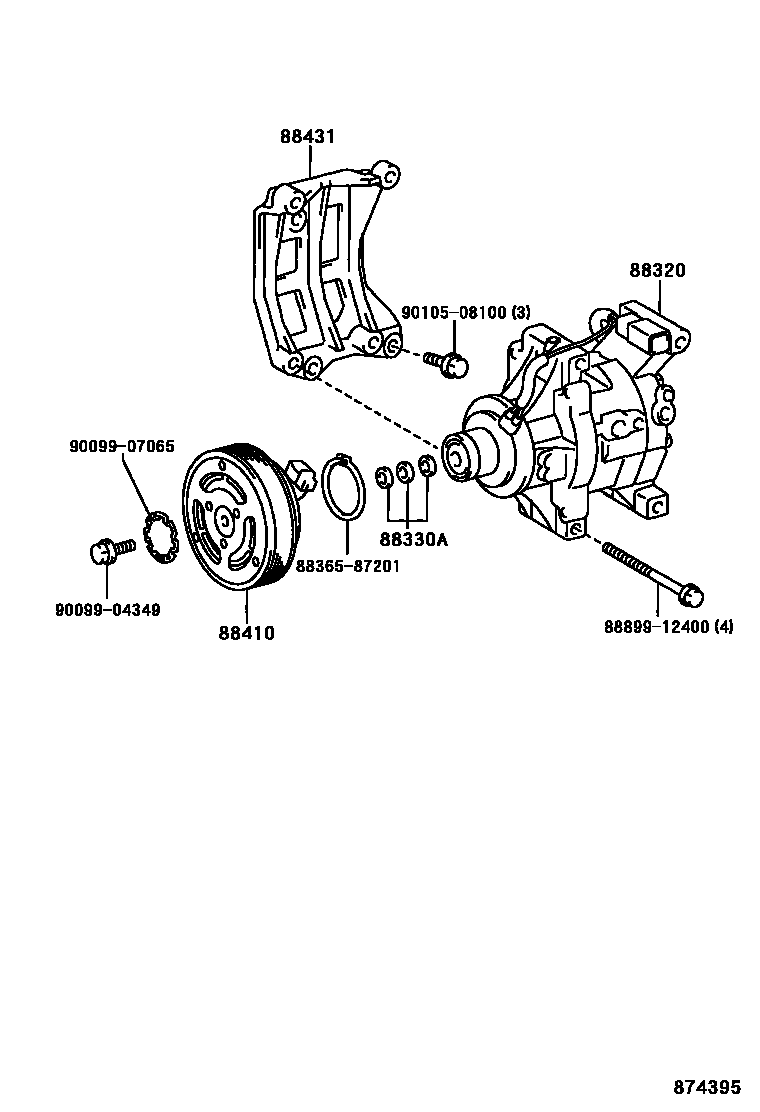 88431

88320

90105-08100 (3)

90099-07065

88330A

88365-87201

90099-04349

88410

88899-12400 (4)

874395