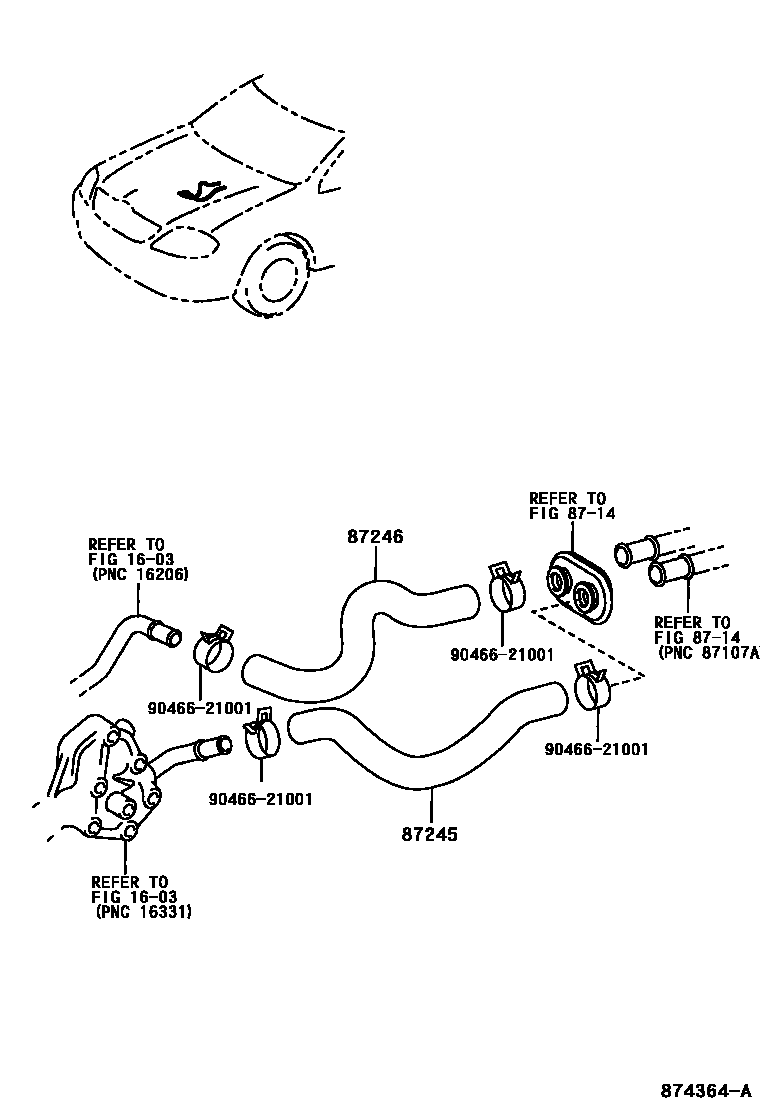 REFER TO
FIG 87-14

REFER TO
FIG 16-03
(PNC 16206)

87246

90466-21001

REFER TO
FIG 87-14
(PNC 87107A

90466-21001

90466-21001

90466-21001

87245

REFER TO
FIG 16-03
(PNC 16331)

874364-A