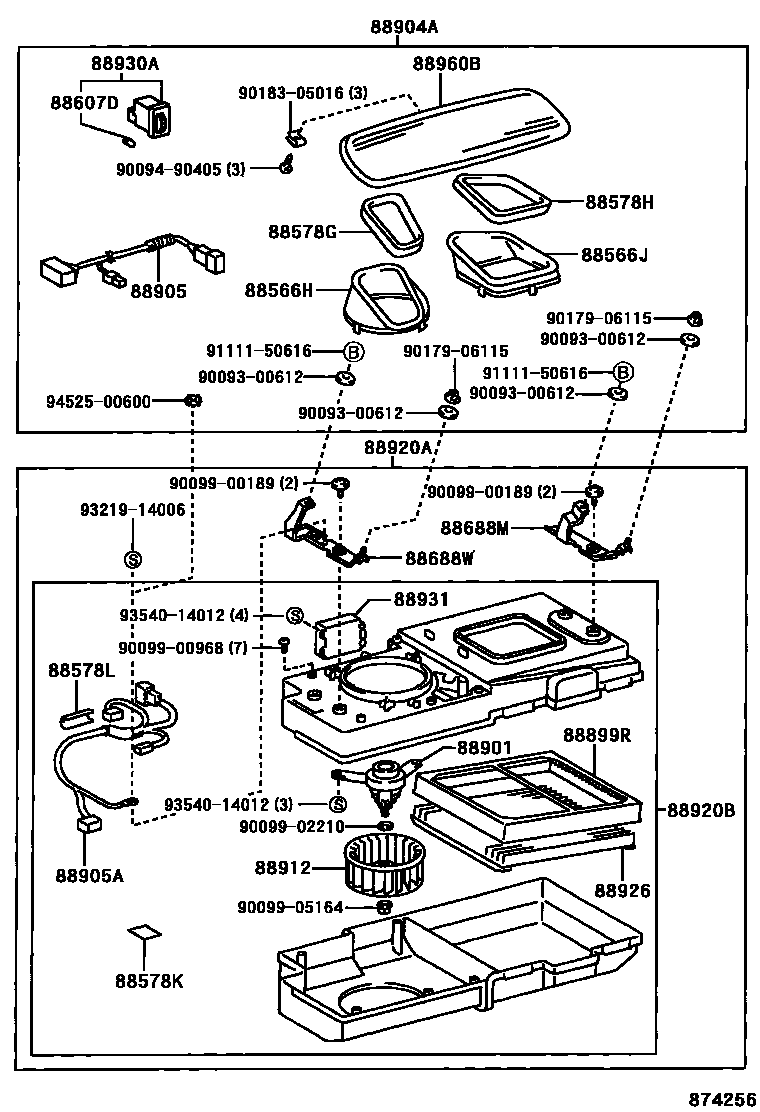 88904A
88930A
88607D
90183-05016 (3)
88960B
90094-90405 (3)
88578H
88578G
88566J
88905
88566H
90179-06115
90093-00612
91111-50616
B
90179-06115
91111-50616
B
90093-00612
90093-00612
94525-00600
90093-00612
88920A
90099-00189 (2)
90099-00189 (2)
93219-14006
88688M
S
88688W
93540-14012 (4)
S
88931
90099-00968 (7)
88578L
88901
88899R
93540-14012 (3)
S
88920B
90099-02210
88912
88905A
88926
90099-05164
88578K
874256