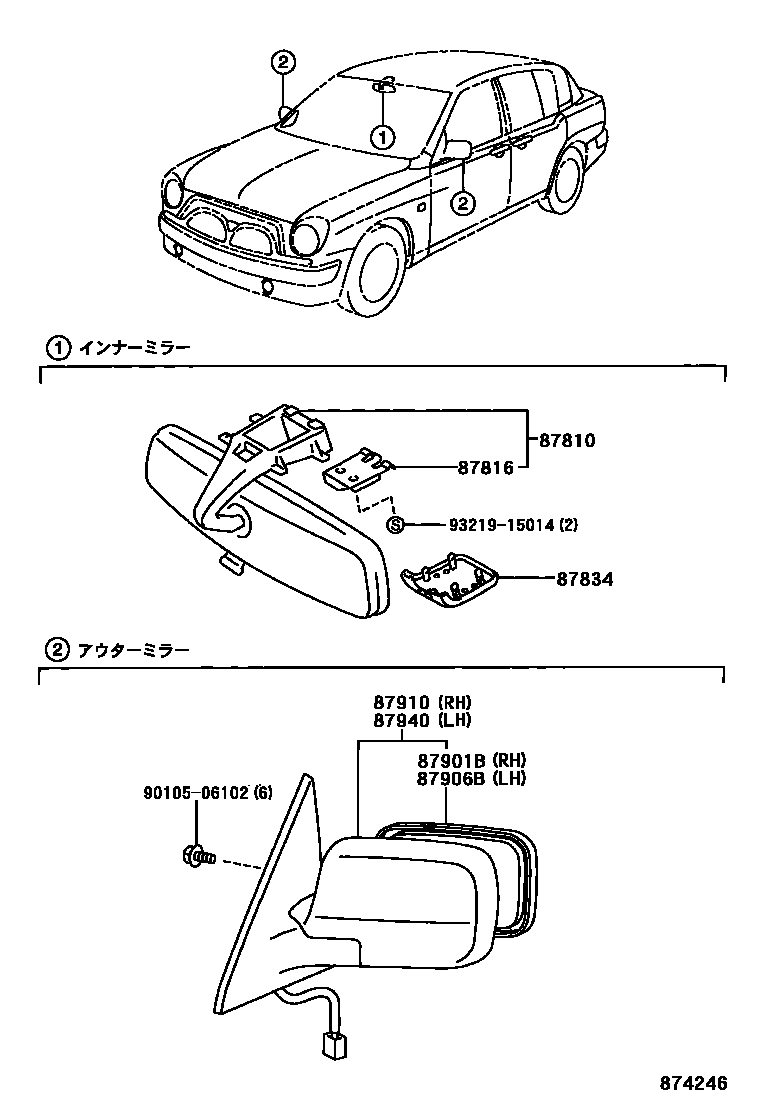 2
1
2

1 インナーミラー

87810
87816
S 93219-15014 (2)
87834

2 アウターミラー

87910 (RH)
87940 (LH)
87901B (RH)
87906B (LH)
90105-06102 (6)

874246