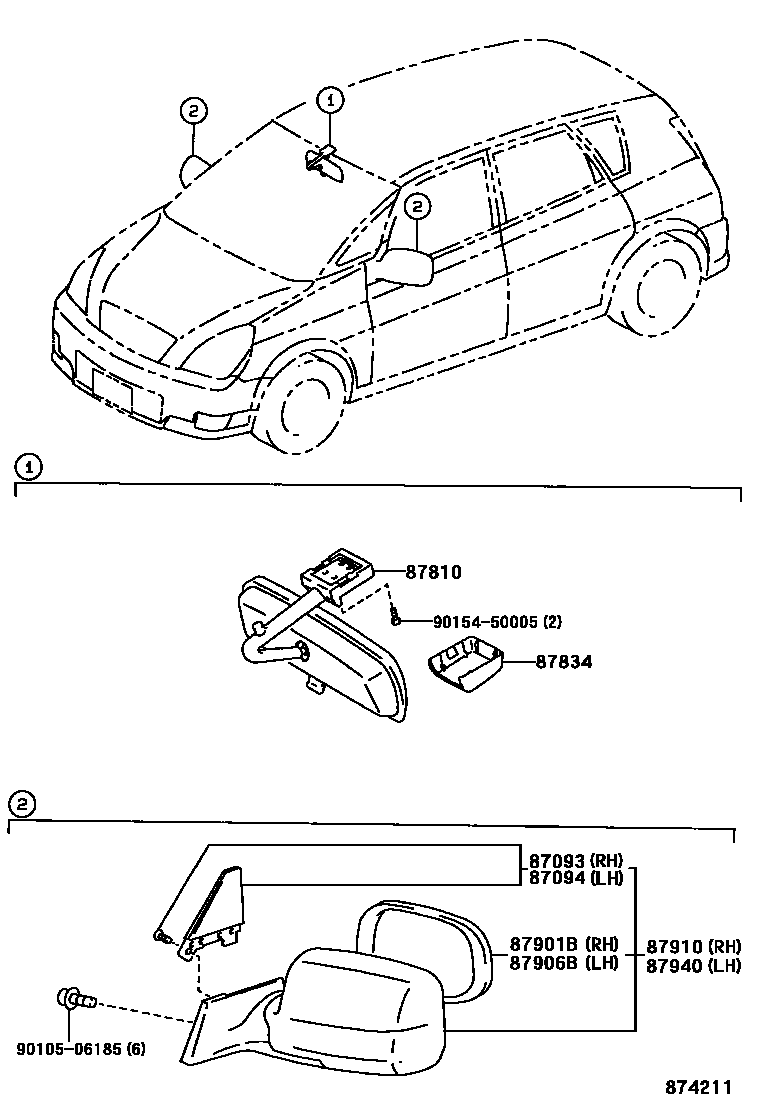 2
1
2

1

87810
90154-50005 (2)
87834

2

87093 (RH)
87094 (LH)
87901B (RH)
87906B (LH)
87910 (RH)
87940 (LH)
90105-06185 (6)

874211