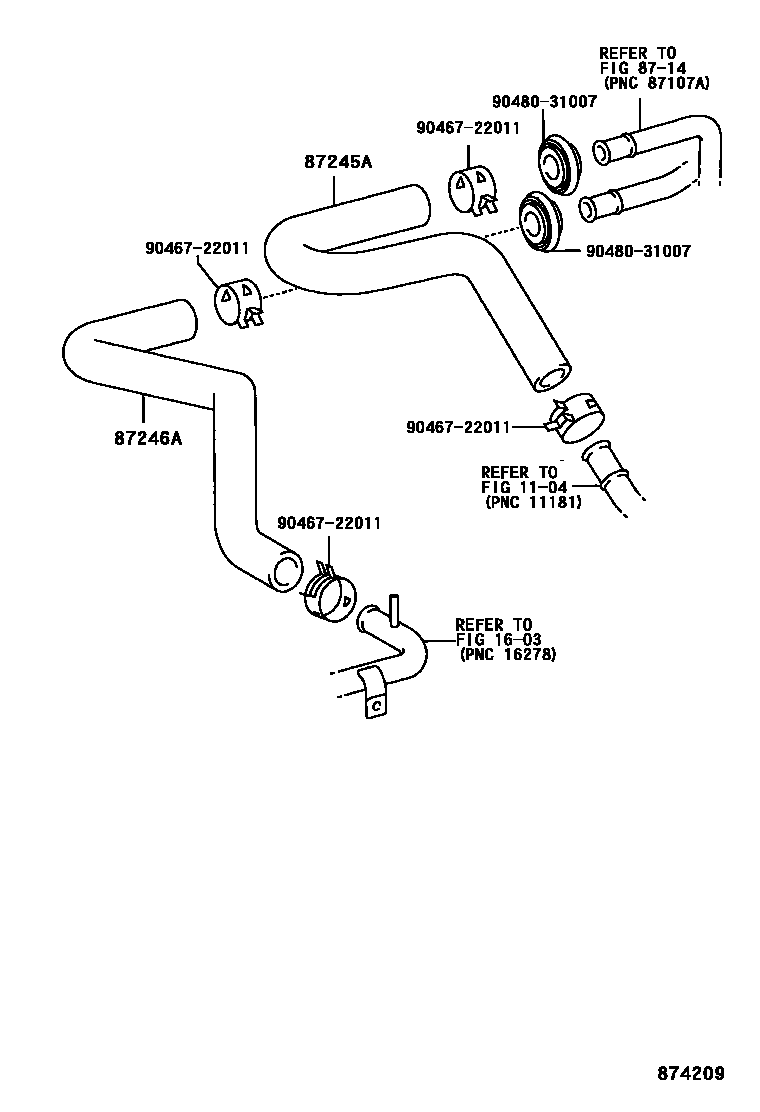 REFER TO
FIG 87-14
(PNC 87107A)

90480-31007

90467-22011

87245A

90480-31007

90467-22011

87246A

90467-22011

REFER TO
FIG 11-04
(PNC 11181)

90467-22011

REFER TO
FIG 16-03
(PNC 16278)

874209