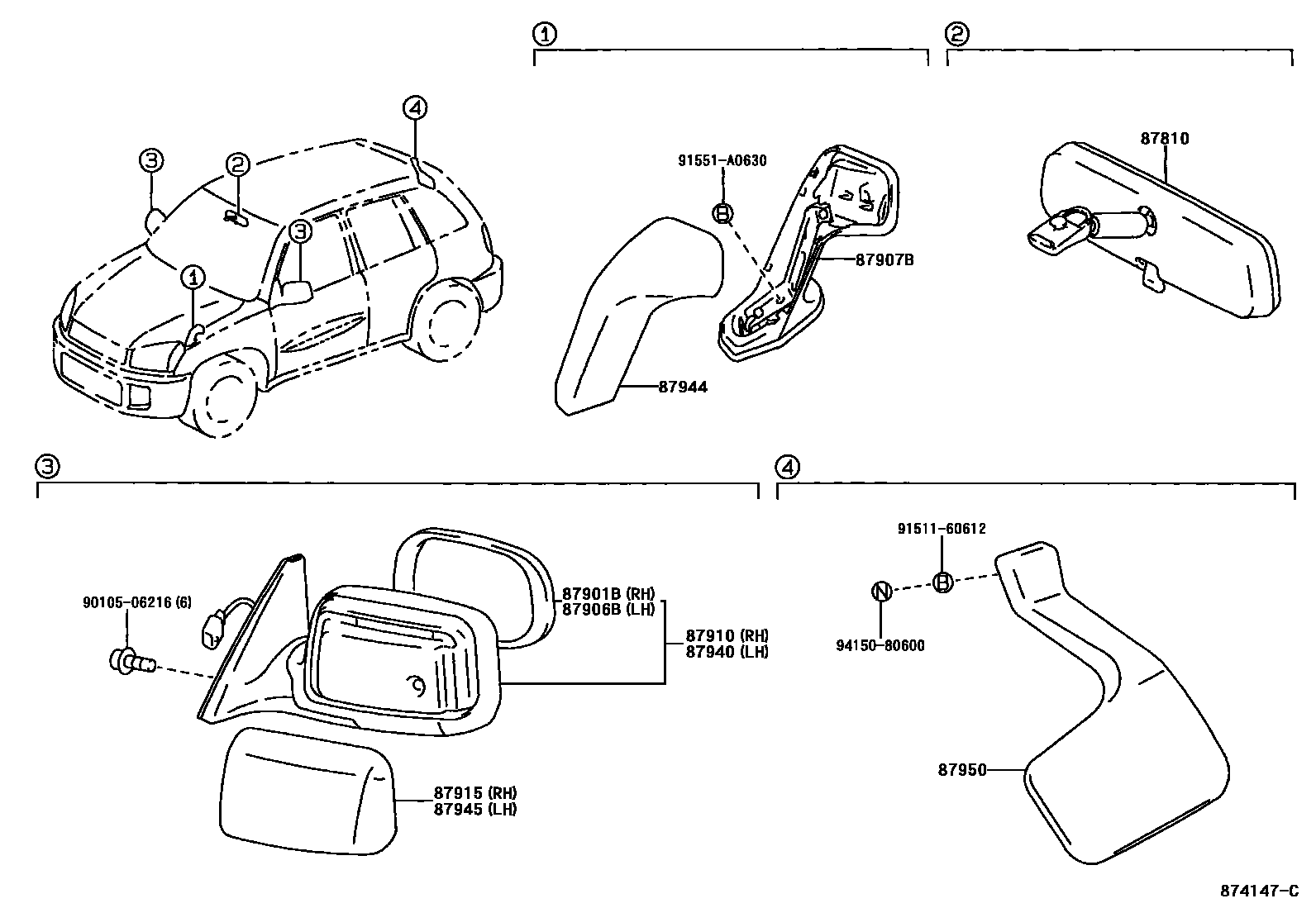 3
2
4
3
1

1
91551-A0630
B
87907B
87944

2
87810

3
90105-06216 (6)
87901B (RH)
87906B (LH)
87910 (RH)
87940 (LH)
87915 (RH)
87945 (LH)

4
91511-60612
N
B
94150-80600
87950

874147-C