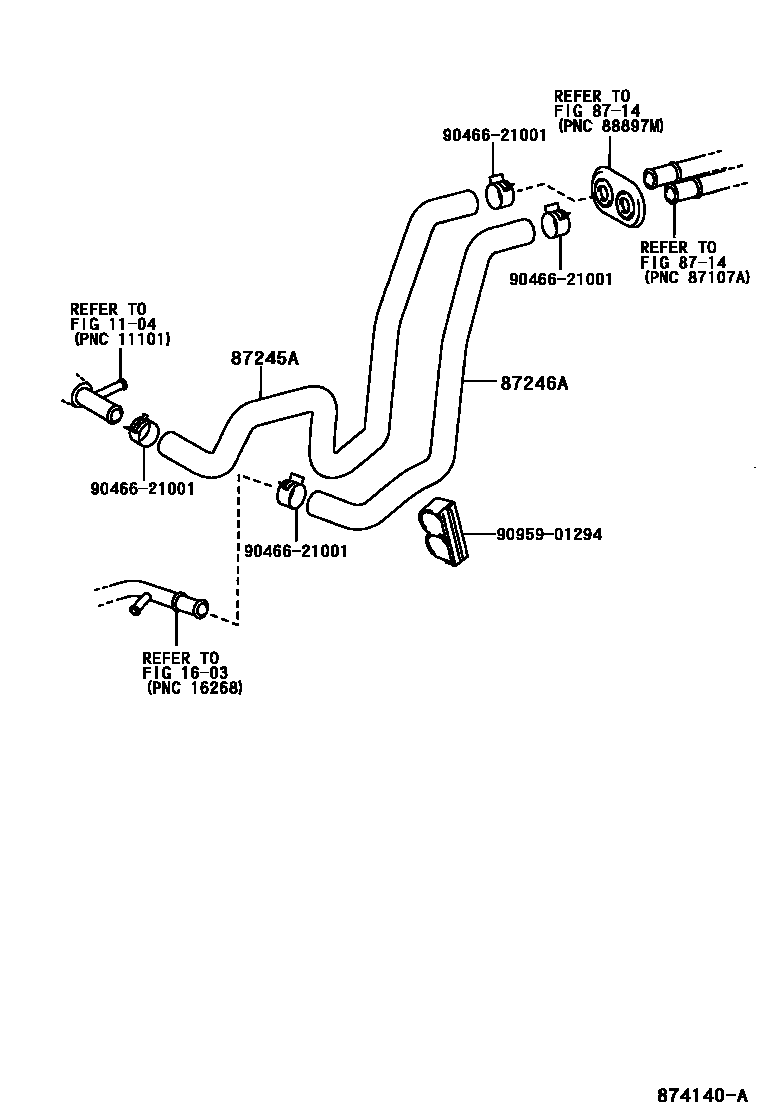 REFER TO
FIG 87-14
(PNC 88897M)

90466-21001

90466-21001

REFER TO
FIG 87-14
(PNC 87107A)

REFER TO
FIG 11-04
(PNC 11101)

87245A

87246A

90466-21001

90466-21001

90959-01294

REFER TO
FIG 16-03
(PNC 16268)

874140-A