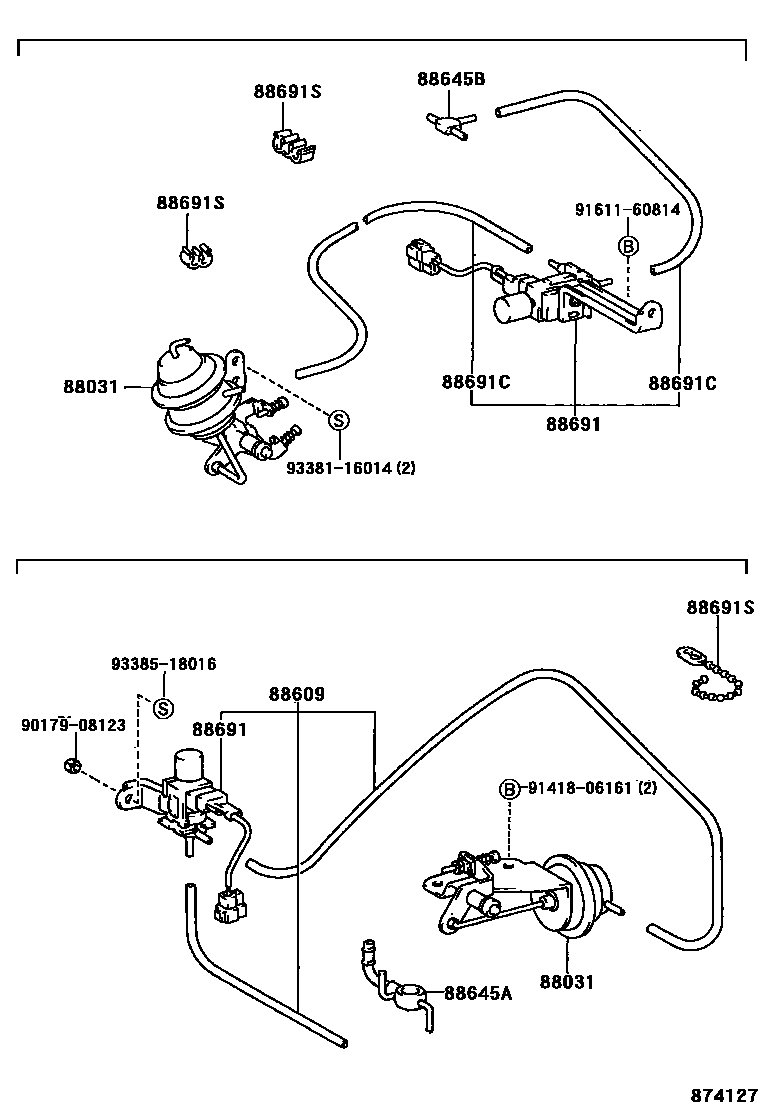 88691S
88645B
88691S
91611-60814
B
88031
88691C
88691C
88691
S
93381-16014 (2)

88691S
93385-18016
S
88609
90179-08123
88691
B 91418-06161 (2)
88031
88645A

874127