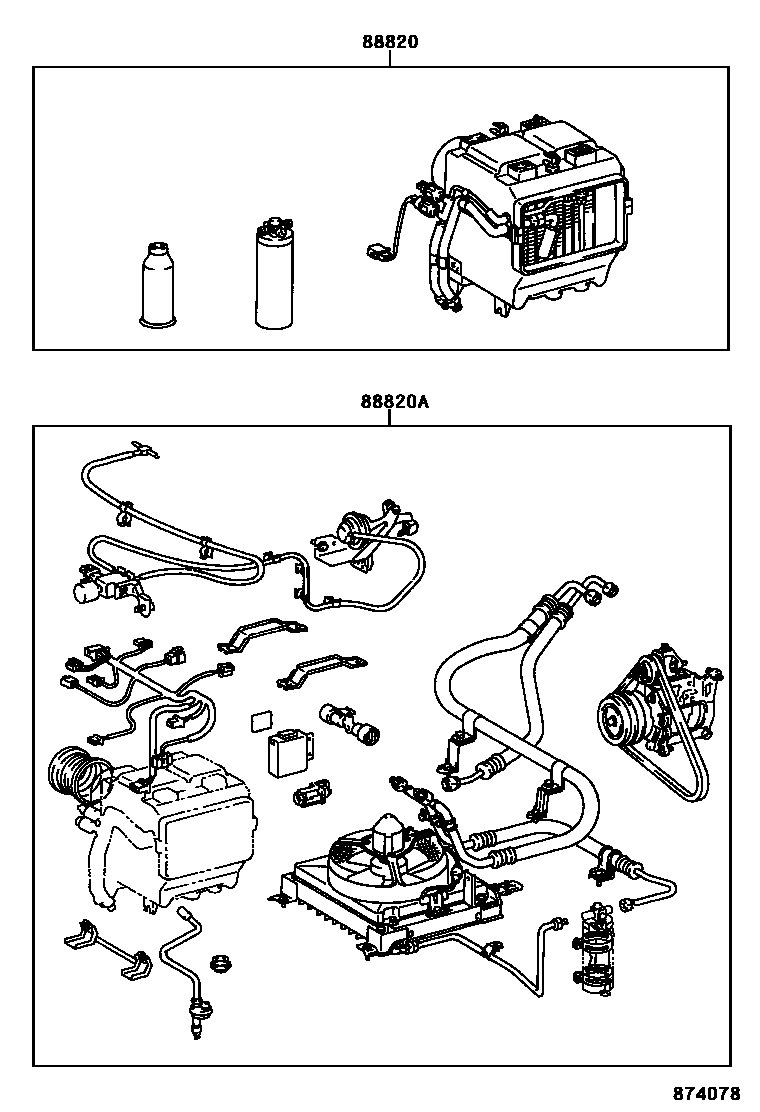 88820

88820A

874078