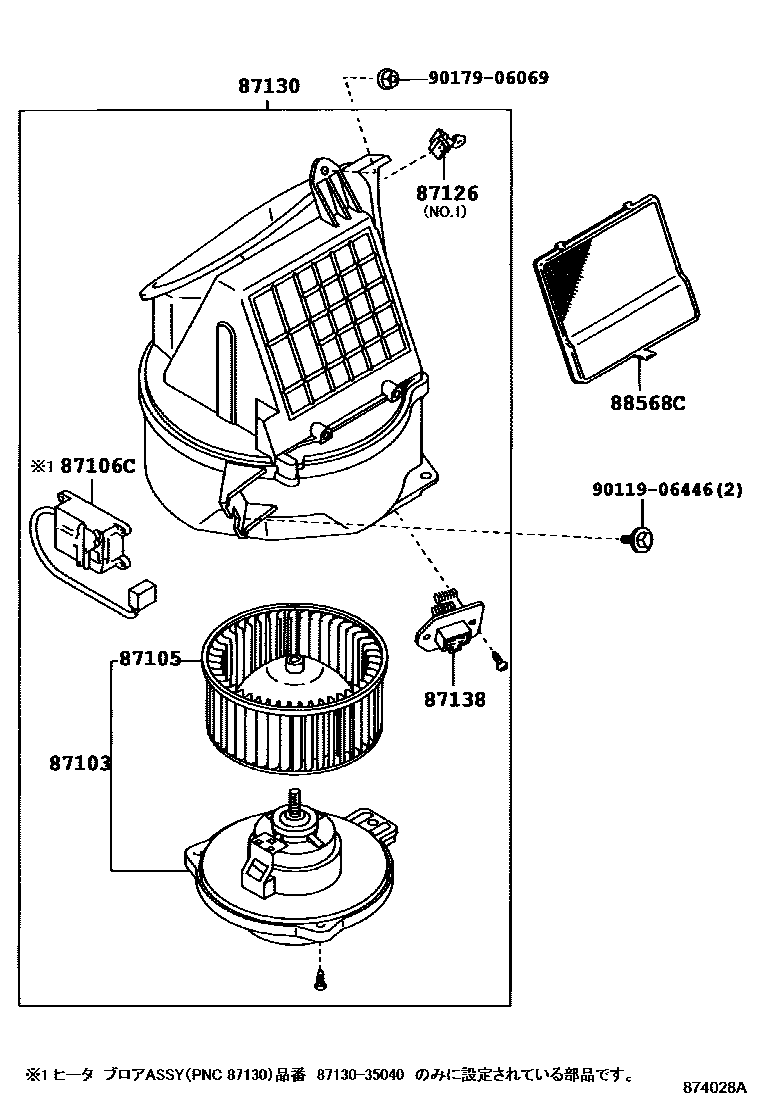 87130

90179-06069

87126
(NO.1)

88568C

※1 87106C

90119-06446(2)

87105

87138

87103

※1 ヒータ ブロアASSY(PNC 87130)品番 87130-35040 のみに設定されている部品です。

874028A