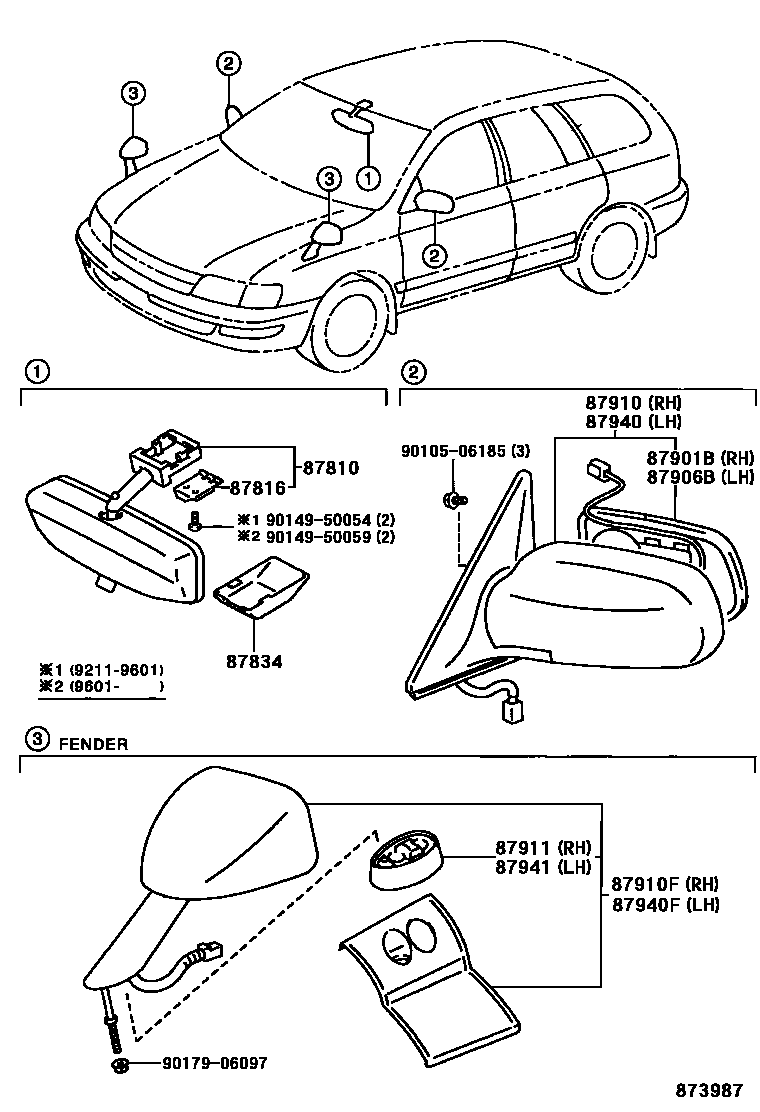 3
2
3
1
2

1

87810
87816
※1 90149-50054 (2)
※2 90149-50059 (2)
87834
※1 (9211-9601)
※2 (9601- )

2

87910 (RH)
87940 (LH)
90105-06185 (3)
87901B (RH)
87906B (LH)

3 FENDER

87911 (RH)
87941 (LH)
87910F (RH)
87940F (LH)
90179-06097

873987