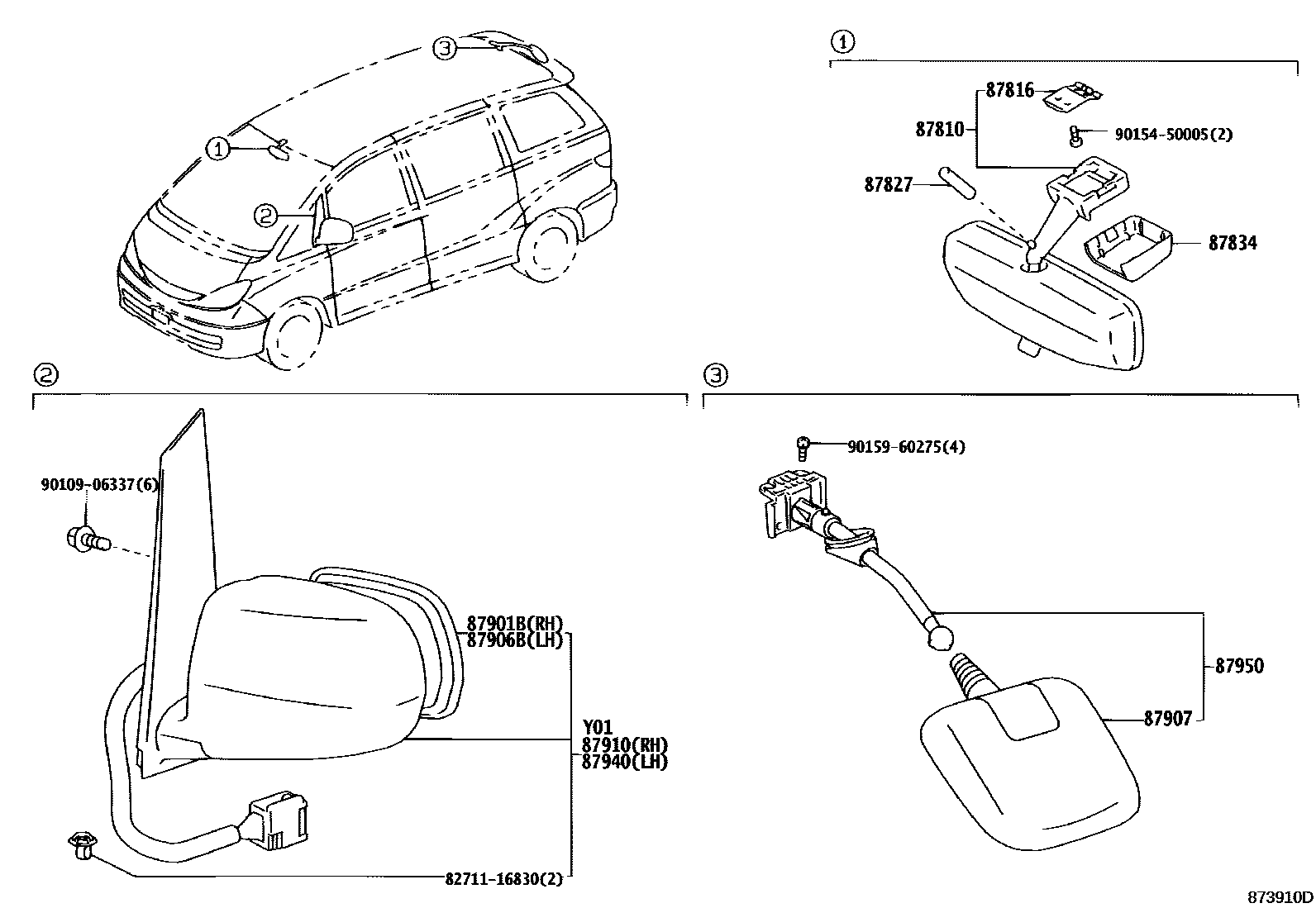 3
1
2

1
87816
87810
90154-50005(2)
87827
87834

2
90109-06337(6)
87901B(RH)
87906B(LH)
Y01
87910(RH)
87940(LH)
82711-16830(2)

3
90159-60275(4)
87950
87907

873910D