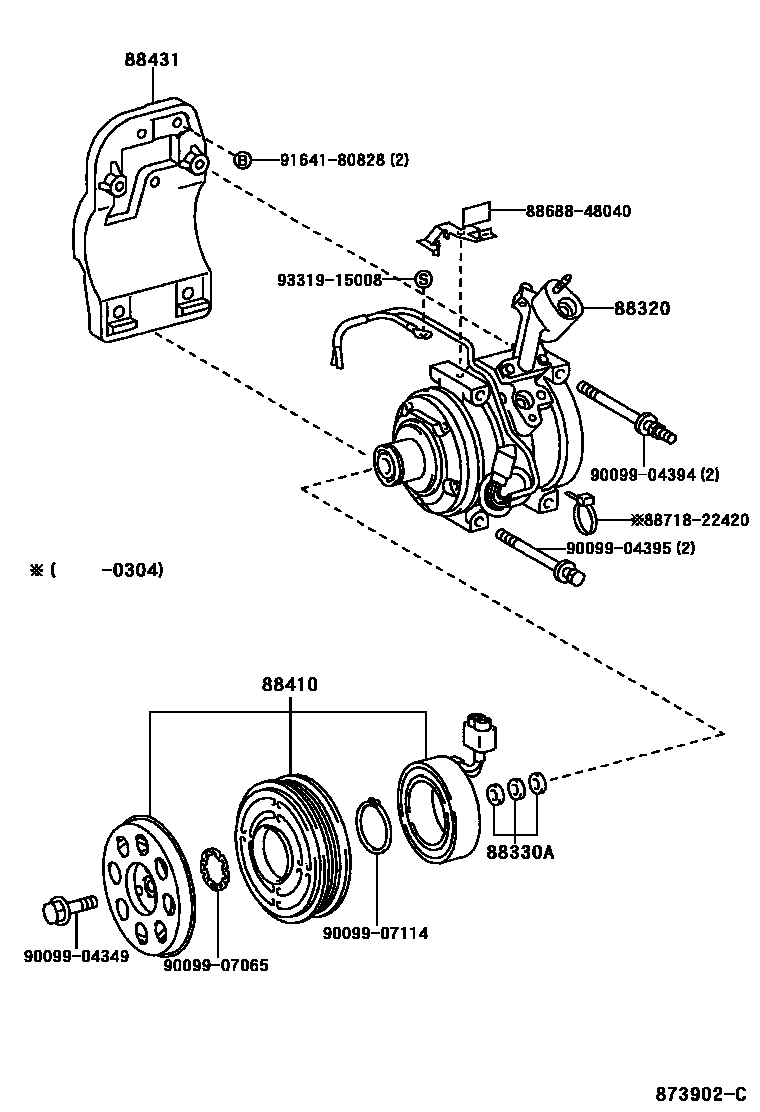 88431

B 91641-80828 (2)

88688-48040

93319-15008 S

88320

90099-04394 (2)

※88718-22420

90099-04395 (2)

※ (     -0304)

88410

88330A

90099-07114

90099-04349

90099-07065

873902-C