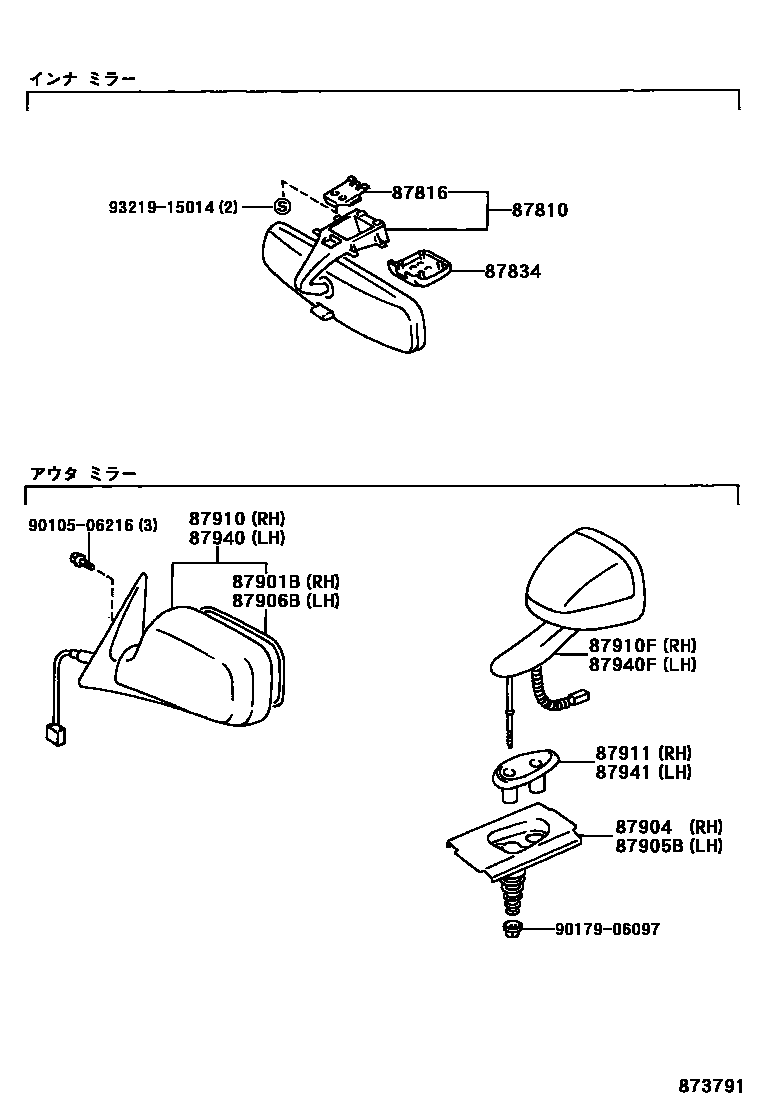 インナ ミラー

93219-15014 (2)
S
87816
87810
87834

アウタ ミラー

90105-06216 (3)
87910 (RH)
87940 (LH)
87901B (RH)
87906B (LH)

87910F (RH)
87940F (LH)
87911 (RH)
87941 (LH)
87904 (RH)
87905B (LH)
90179-06097

873791