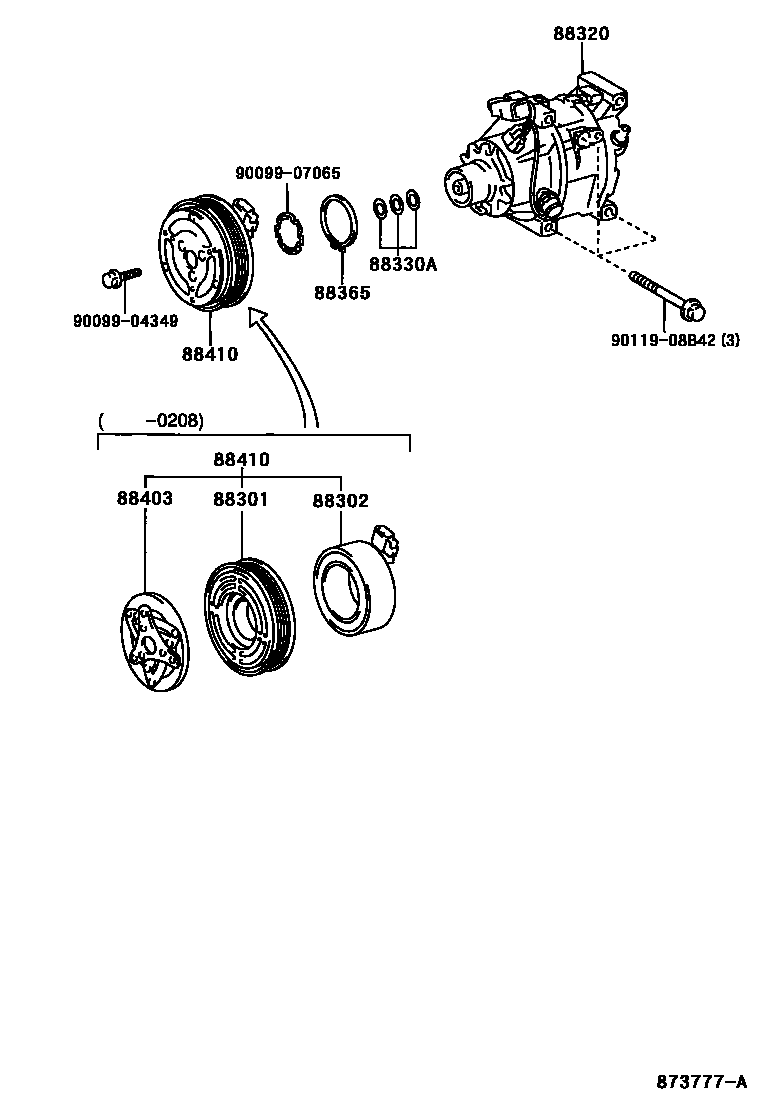 88320

90099-07065

88330A

88365

90099-04349

88410

90119-08B42 (3)

( -0208)

88410

88403

88301

88302

873777-A