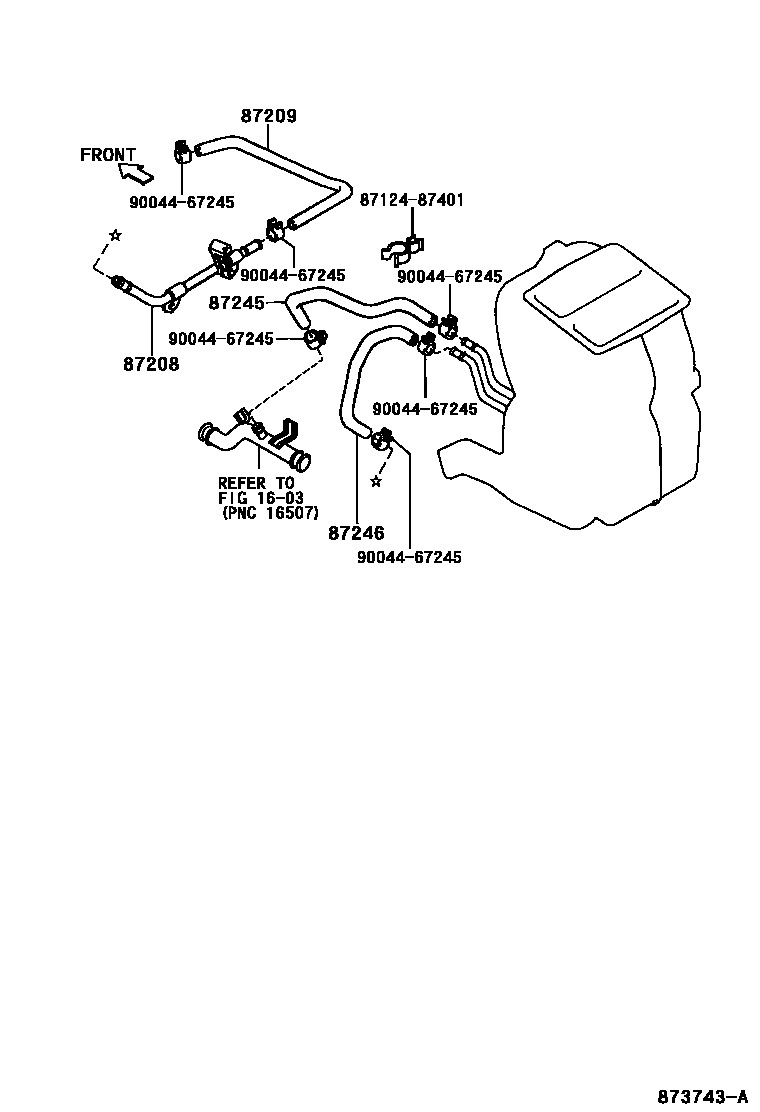 87209

FRONT

90044-67245

87124-87401

☆

90044-67245

90044-67245

87245

90044-67245

87208

90044-67245

REFER TO
FIG 16-03
(PNC 16507)

☆

87246

90044-67245

873743-A