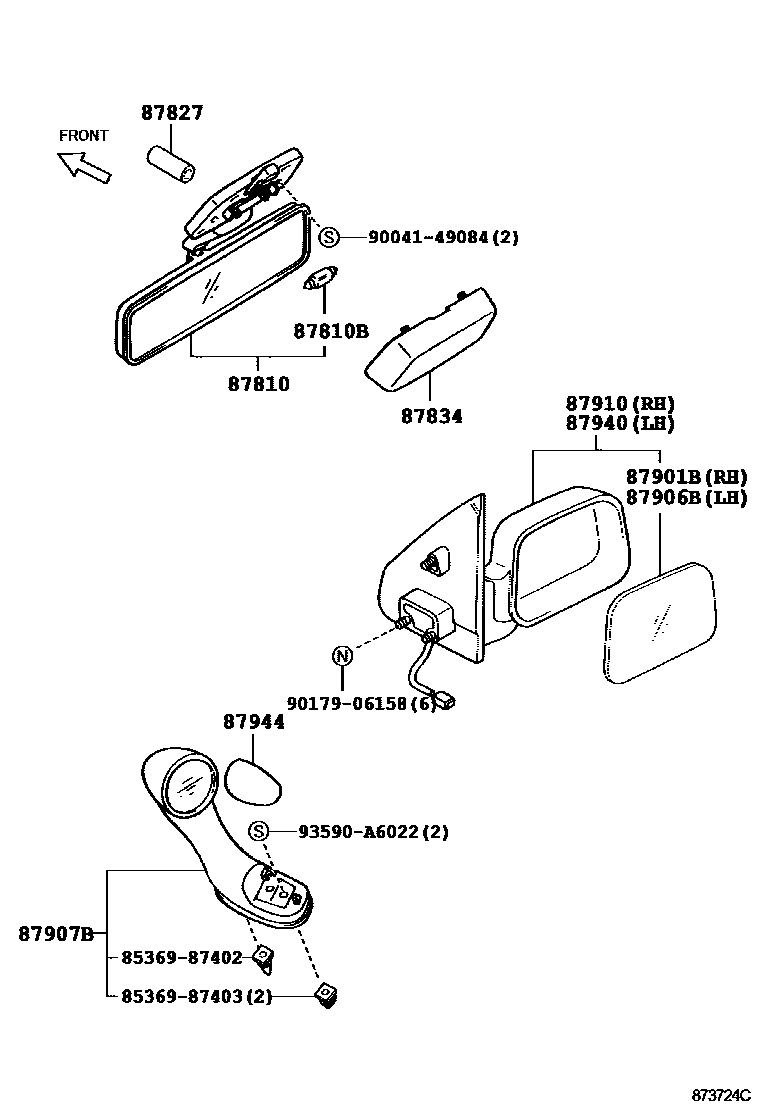 87827

FRONT

S 90041-49084(2)

87810B

87810

87834

87910(RH)
87940(LH)

87901B(RH)
87906B(LH)

N

90179-06158(6)

87944

S 93590-A6022(2)

87907B

85369-87402

85369-87403(2)

873724C