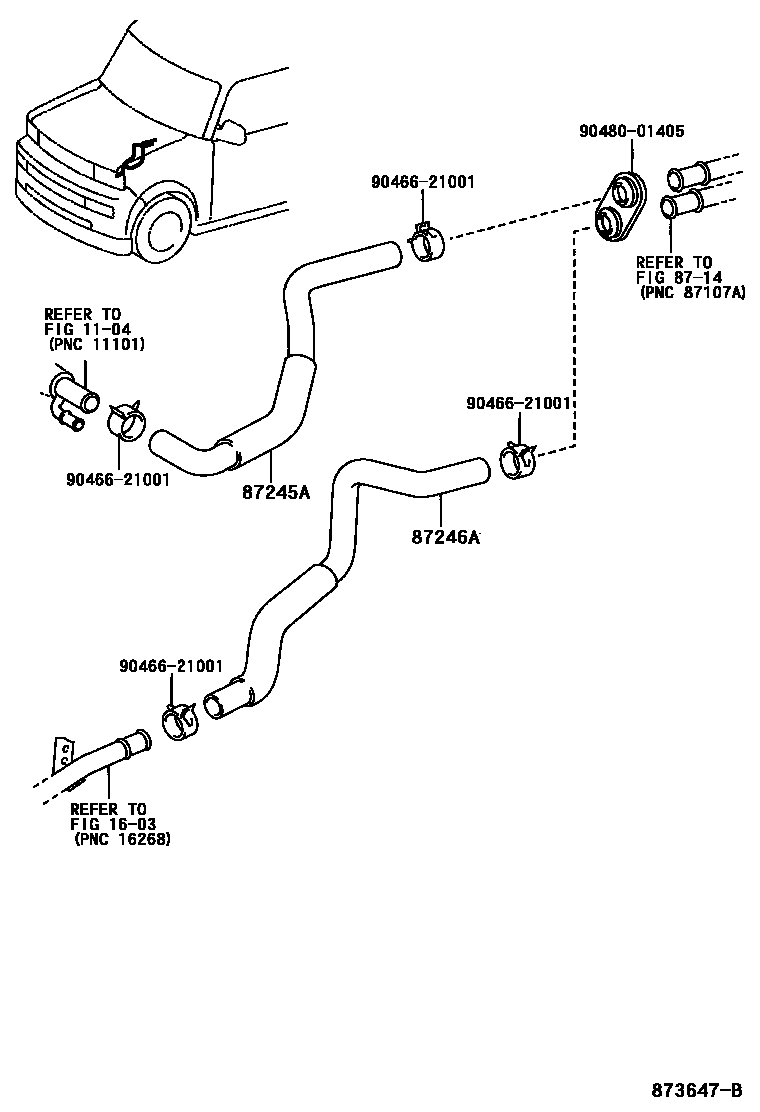 90480-01405

90466-21001

REFER TO
FIG 87-14
(PNC 87107A)

REFER TO
FIG 11-04
(PNC 11101)

90466-21001

90466-21001

87245A

87246A

90466-21001

REFER TO
FIG 16-03
(PNC 16268)

873647-B