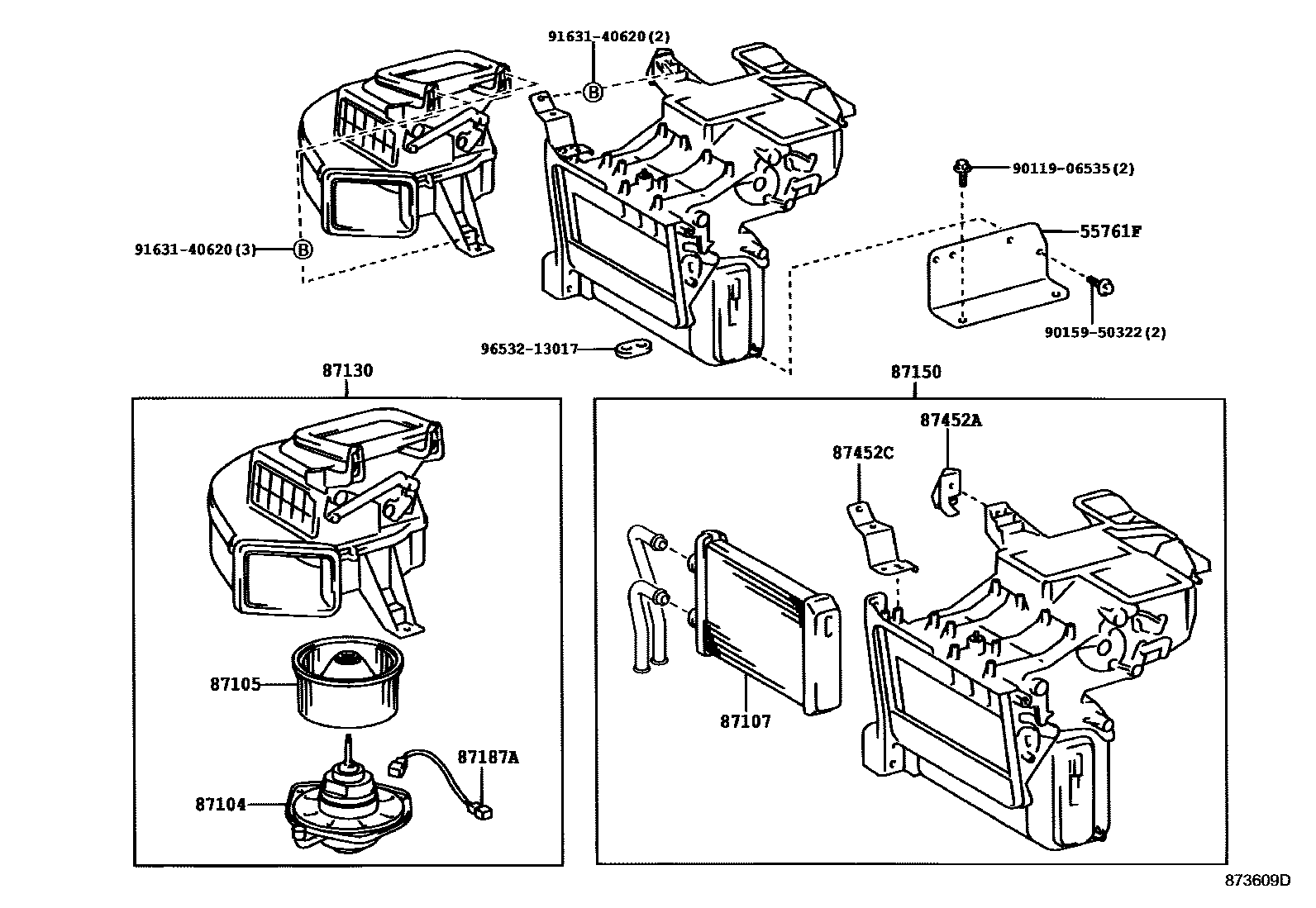 91631-40620(2)
B
90119-06535(2)
55761F
91631-40620(3)
B
90159-50322(2)
96532-13017
87130
87150
87452A
87452C
87105
87107
87187A
87104
873609D