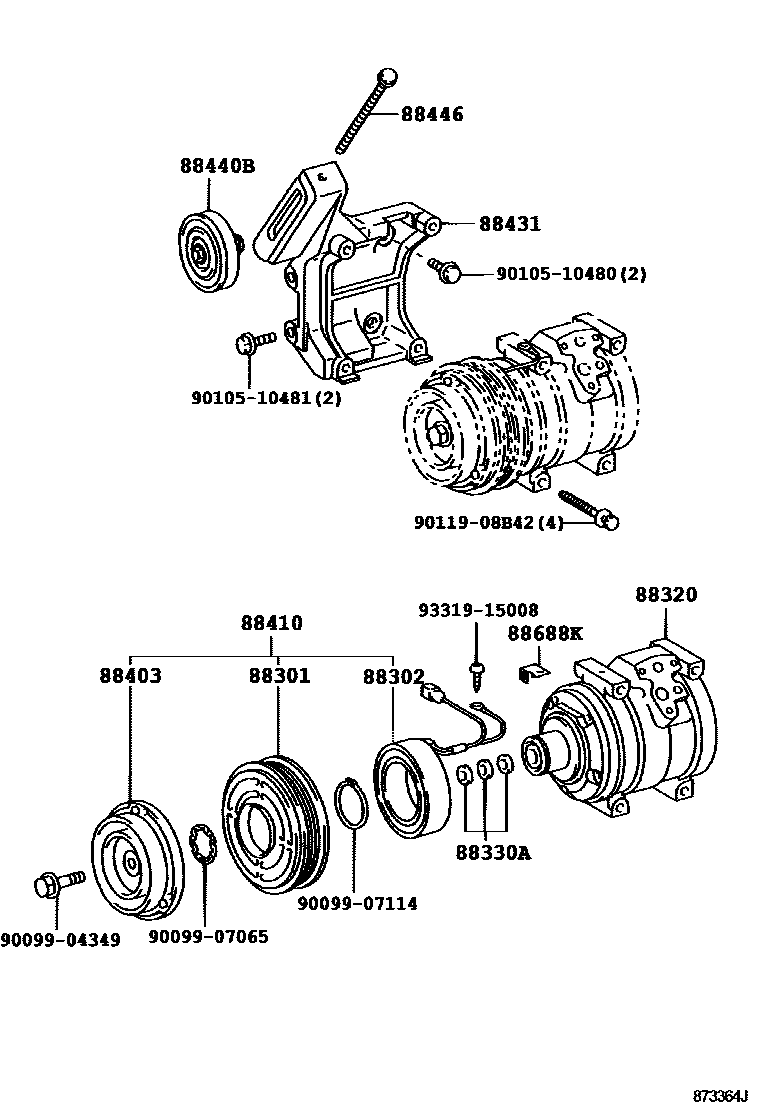 88446

88440B

88431

90105-10480(2)

90105-10481(2)

90119-08B42(4)

88410

93319-15008

88320

88688K

88403

88301

88302

88330A

90099-07114

90099-04349

90099-07065

873364J