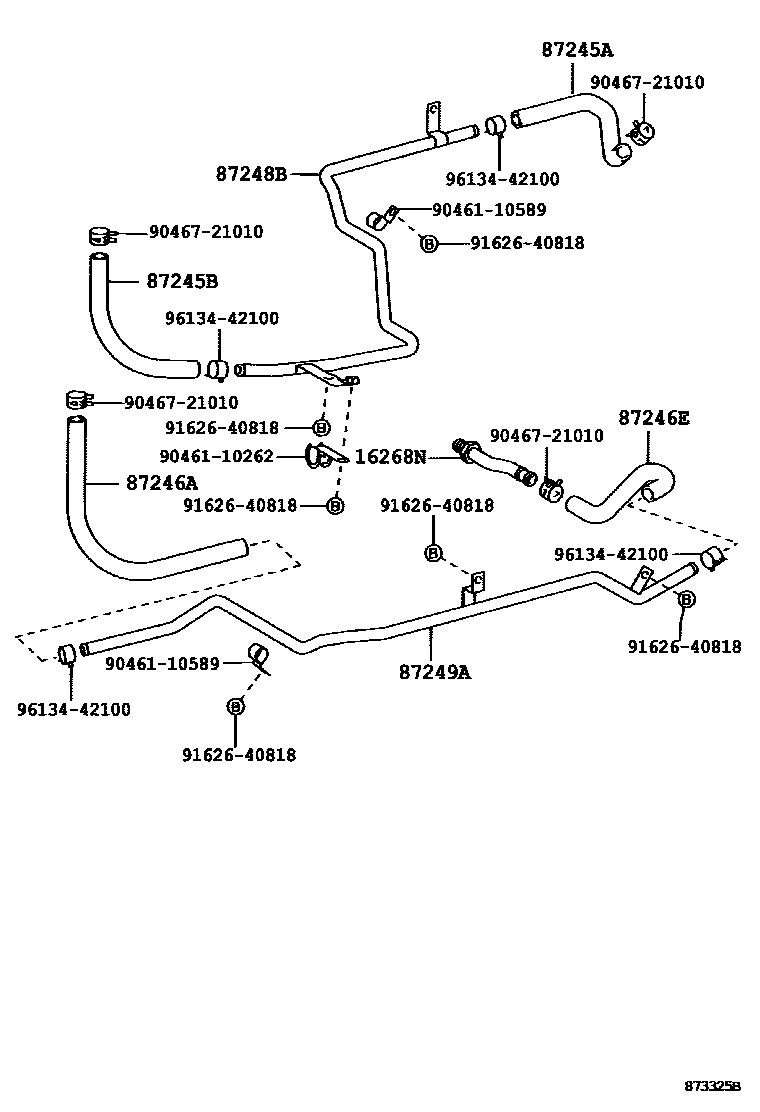 87245A
90467-21010
87248B
96134-42100
90461-10589
B 91626-40818
90467-21010
87245B
96134-42100
90467-21010
91626-40818 B
90461-10262
16268N
90467-21010
87246E
87246A
91626-40818 B
91626-40818
B
96134-42100
B
91626-40818
90461-10589
87249A
96134-42100
B
91626-40818
873325B