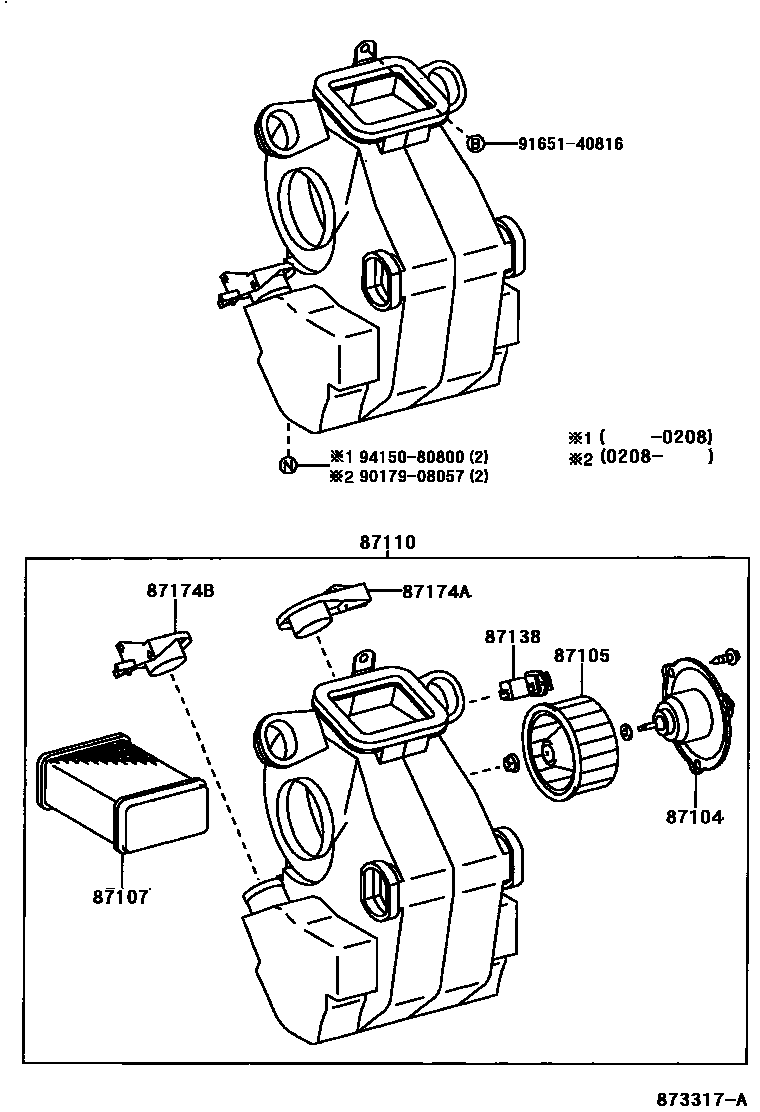 B 91651-40816

※1 (    -0208)
※2 (0208-    )

N ※1 94150-80800 (2)
※2 90179-08057 (2)

87110

87174B

87174A

87138

87105

87104

87107

873317-A