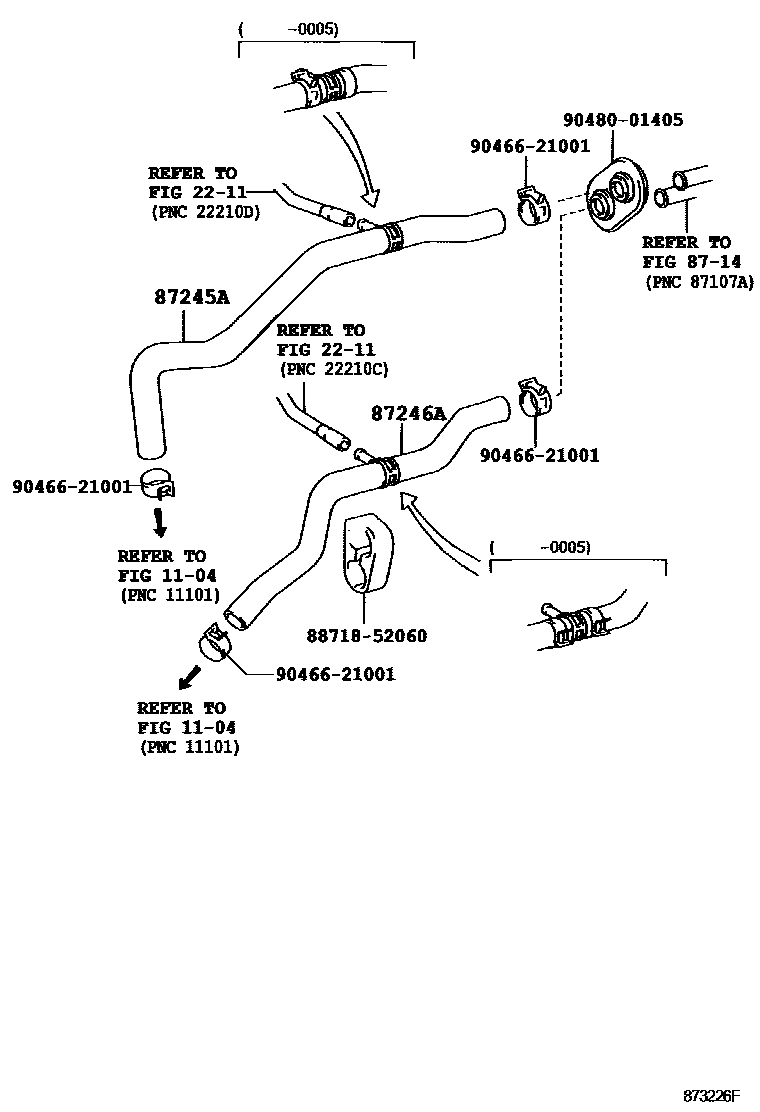 ( -0005)

90480-01405

90466-21001

REFER TO
FIG 22-11
(PNC 22210D)

REFER TO
FIG 87-14
(PNC 87107A)

87245A

REFER TO
FIG 22-11
(PNC 22210C)

87246A

90466-21001

90466-21001

REFER TO
FIG 11-04
(PNC 11101)

( -0005)

88718-52060

90466-21001

REFER TO
FIG 11-04
(PNC 11101)

873226F