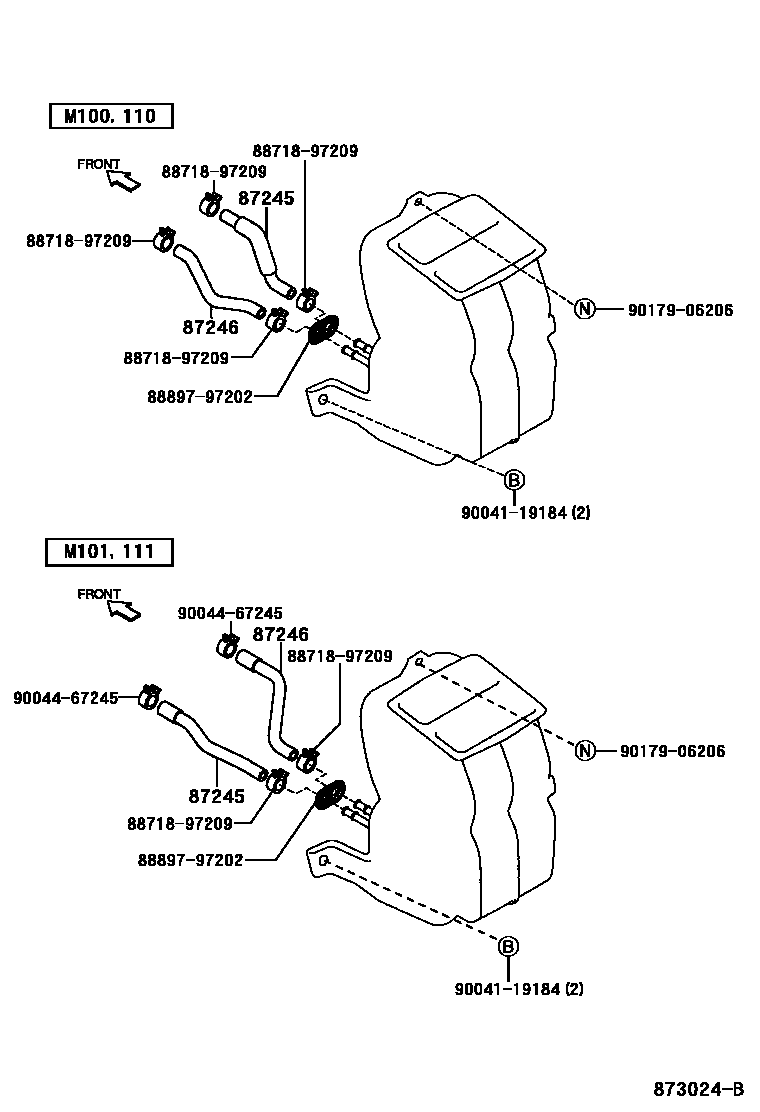 M100, 110

FRONT

88718-97209
88718-97209
87245
88718-97209
87246
88718-97209
88897-97202
N 90179-06206
B
90041-19184 (2)

M101, 111

FRONT

90044-67245
87246
88718-97209
90044-67245
87245
88718-97209
88897-97202
N 90179-06206
B
90041-19184 (2)

873024-B