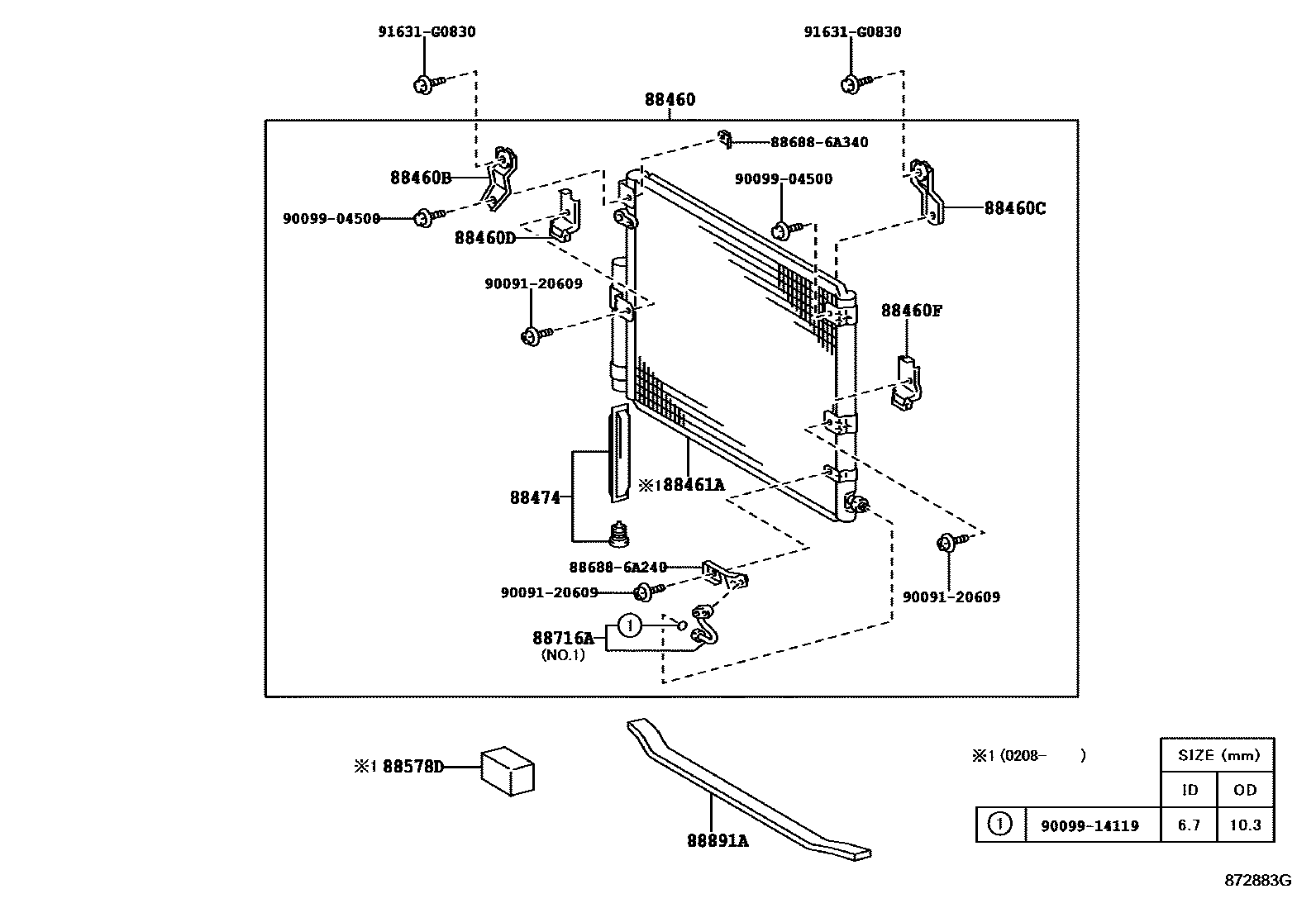 91631-G0830

91631-G0830

88460

88688-6A340

88460B

90099-04500

90099-04500

88460C

88460D

90091-20609

88460F

88474

※1 88461A

88688-6A240

90091-20609

90091-20609

88716A
(NO.1)

①

※1 88578D

88891A

※1 (0208-    )

| | | SIZE (mm) | |
|---|---|---|---|
| | | ID | OD |
| ① | 90099-14119 | 6.7 | 10.3 |

872883G