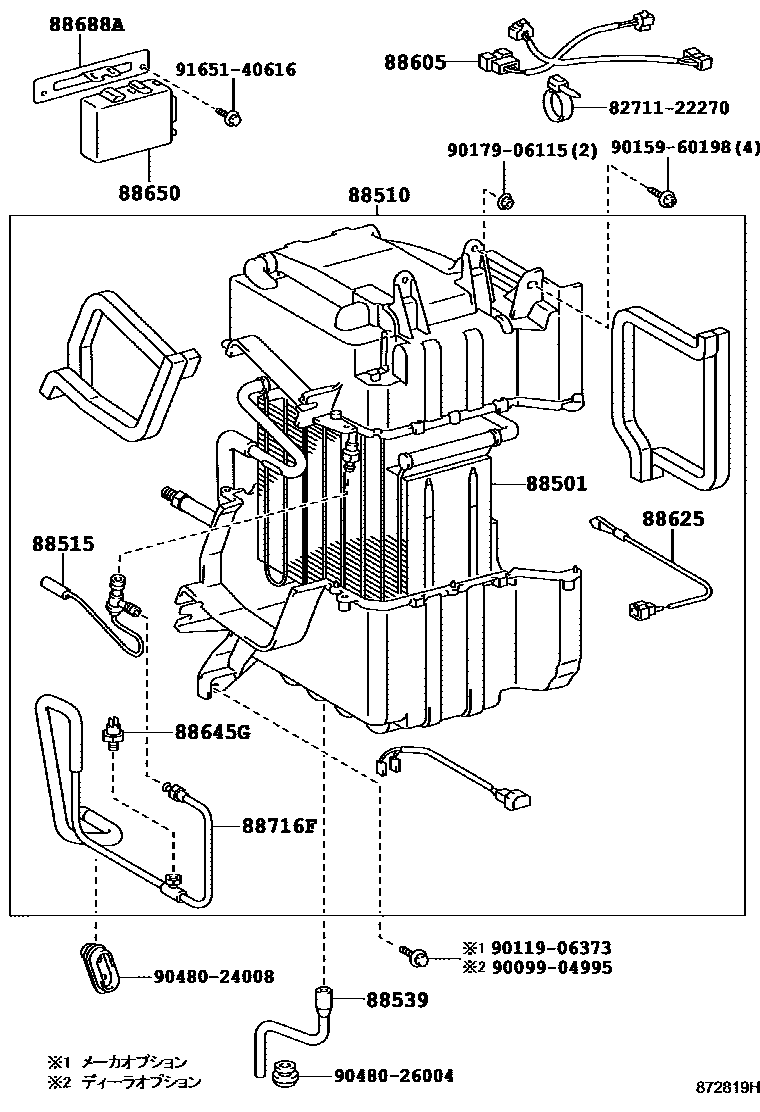 88688A
91651-40616
88650
88605
82711-22270
90179-06115(2)
90159-60198(4)
88510
88501
88625
88515
88645G
88716F
※1 90119-06373
※2 90099-04995
90480-24008
88539
90480-26004
※1 メーカオプション
※2 ディーラオプション
872819H