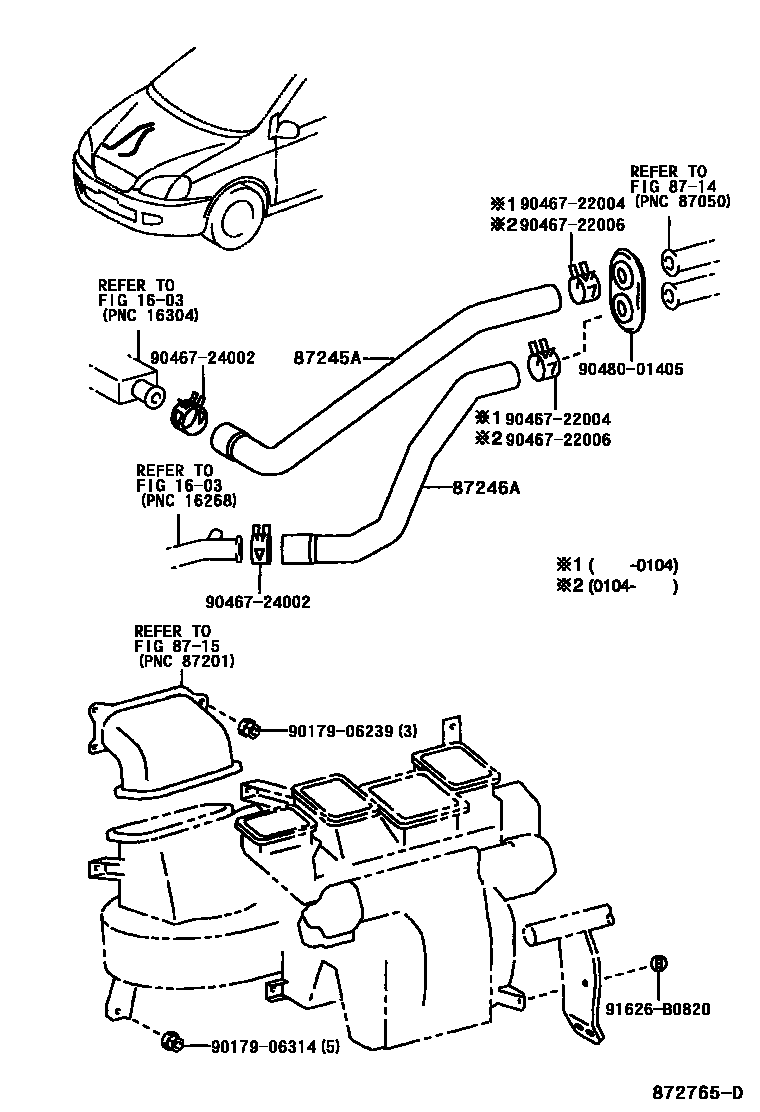 REFER TO
FIG 87-14
(PNC 87050)

※1 90467-22004
※2 90467-22006

REFER TO
FIG 16-03
(PNC 16304)

90467-24002

87245A

90480-01405

※1 90467-22004
※2 90467-22006

REFER TO
FIG 16-03
(PNC 16268)

87246A

90467-24002

※1 ( -0104)
※2 (0104- )

REFER TO
FIG 87-15
(PNC 87201)

90179-06239 (3)

91626-B0820

90179-06314 (5)

872765-D