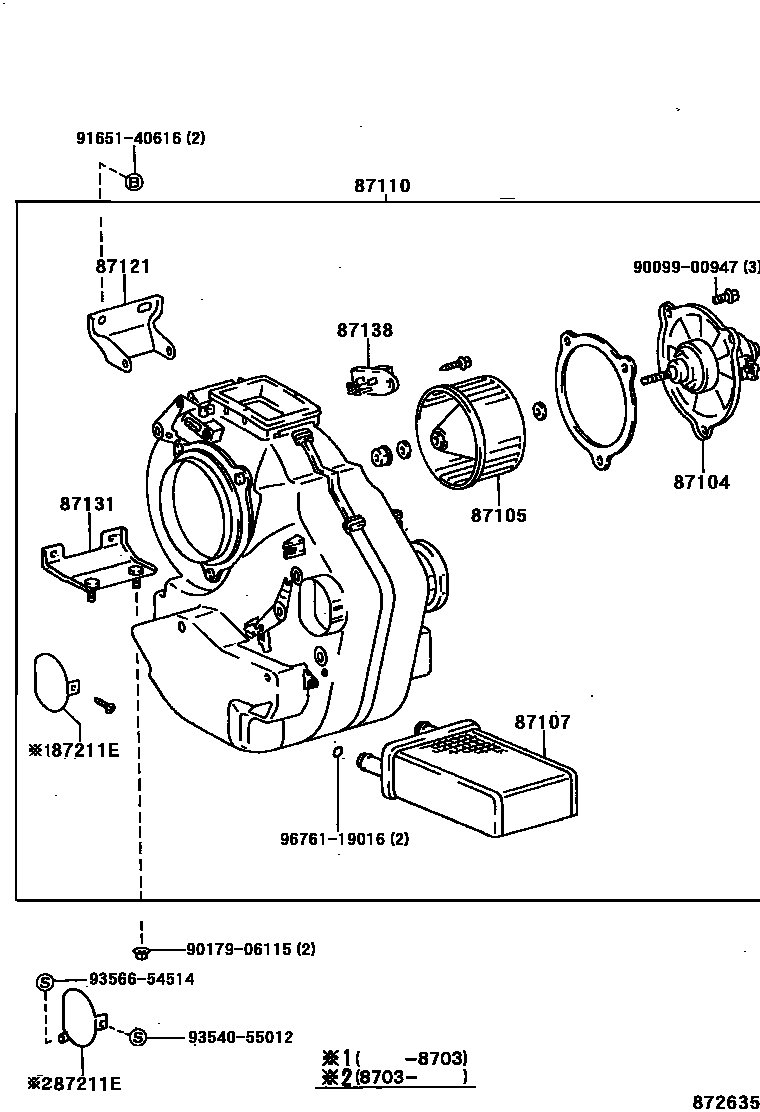 91651-40616 (2)
B
87110
87121
90099-00947 (3)
87138
87104
87105
87131
87107
※187211E
96761-19016 (2)
90179-06115 (2)
S 93566-54514
S 93540-55012
※287211E
※1(     -8703)
※2(8703-     )
872635