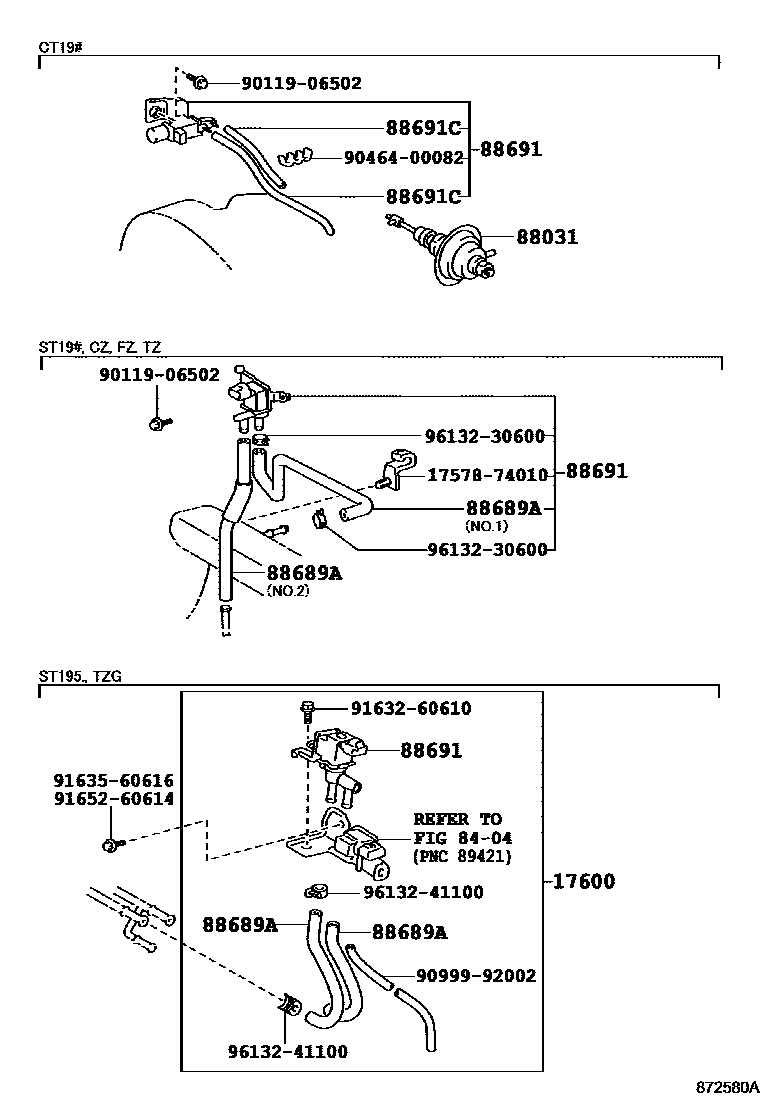 CT19#

90119-06502
88691C
90464-00082
88691
88691C
88031

ST19#, CZ, FZ, TZ

90119-06502
96132-30600
17578-74010
88691
88689A
(NO.1)
96132-30600
88689A
(NO.2)

ST195, TZG

91632-60610
88691
91635-60616
91652-60614
REFER TO
FIG 84-04
(PNC 89421)
96132-41100
17600
88689A
88689A
90999-92002
96132-41100

872580A