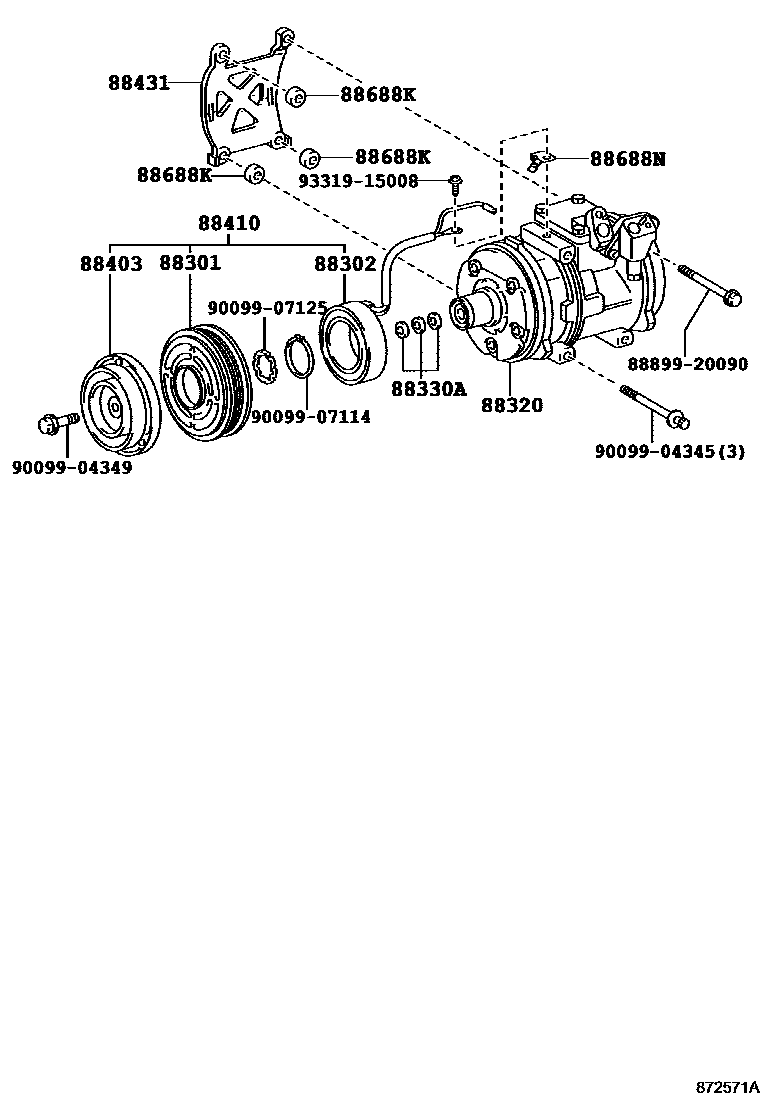 88431
88688K
88688K
88688N
88688K
93319-15008
88410
88403
88301
88302
90099-07125
90099-07114
88330A
88320
88899-20090
90099-04345(3)
90099-04349
872571A