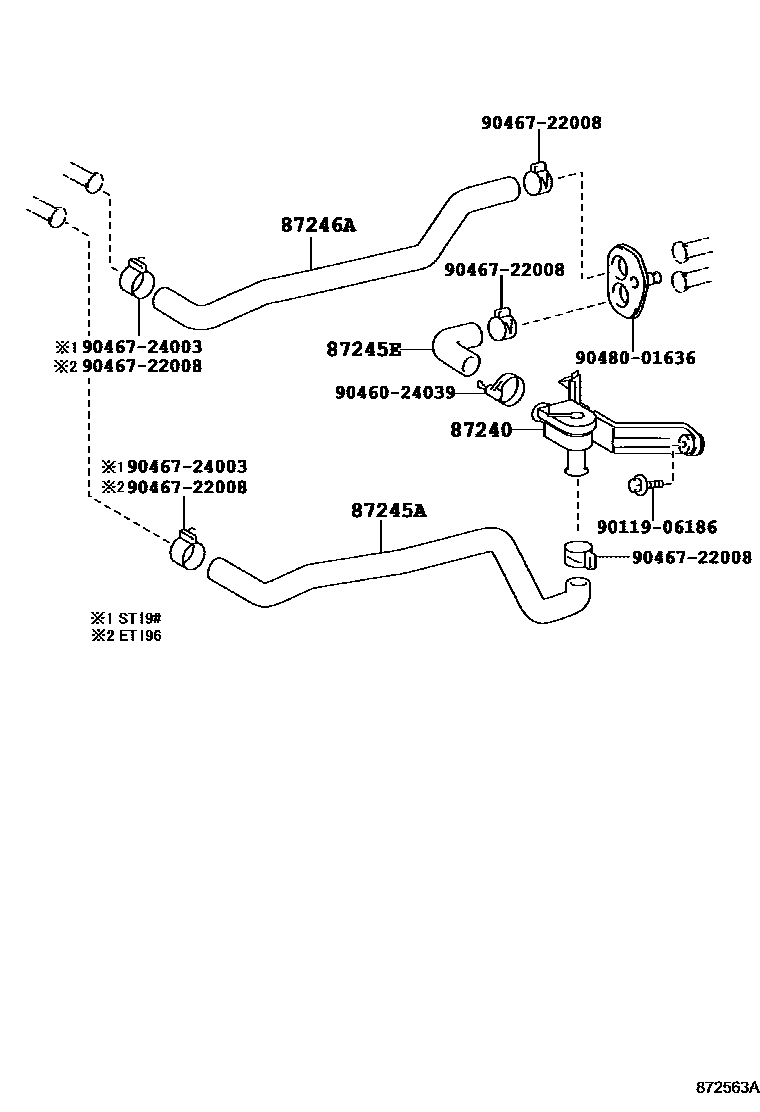 90467-22008

87246A

90467-22008

※1 90467-24003
※2 90467-22008

87245E

90480-01636

90460-24039

87240

※1 90467-24003
※2 90467-22008

87245A

90119-06186

90467-22008

※1 ST19#
※2 ET196

872563A