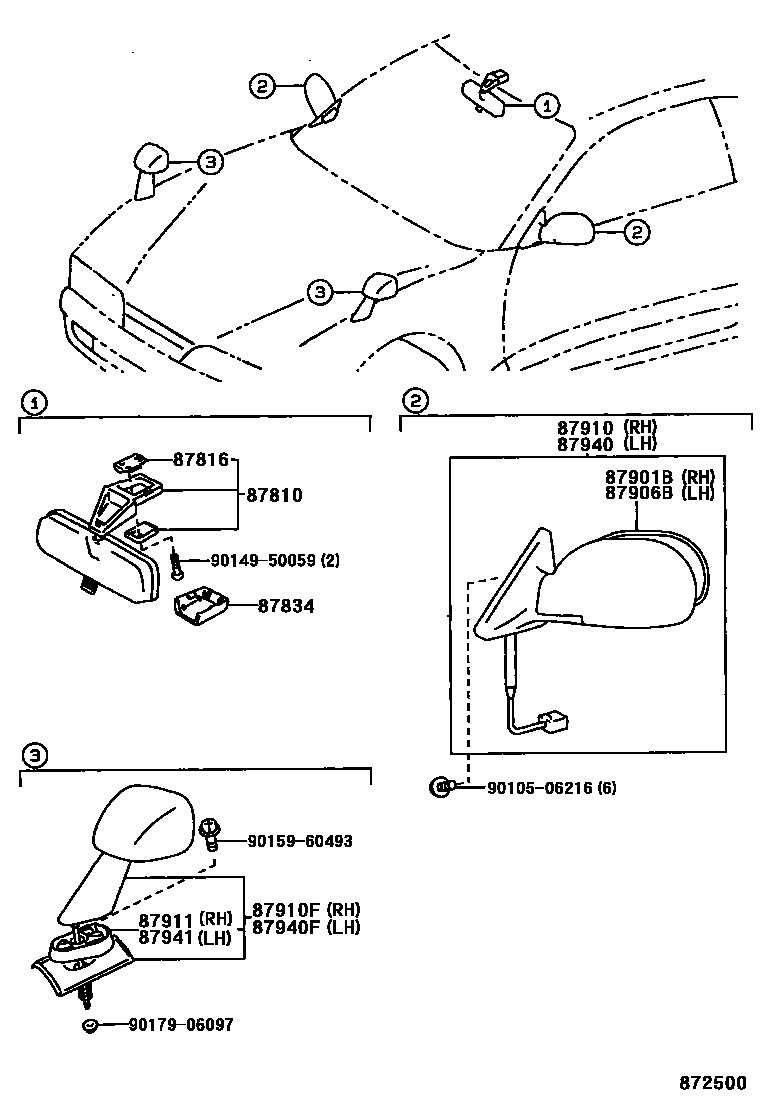 2

1

3

2

3

1

87816

87810

90149-50059 (2)

87834

2

87910 (RH)
87940 (LH)

87901B (RH)
87906B (LH)

90105-06216 (6)

3

90159-60493

87911 (RH)
87941 (LH)

87910F (RH)
87940F (LH)

90179-06097

872500