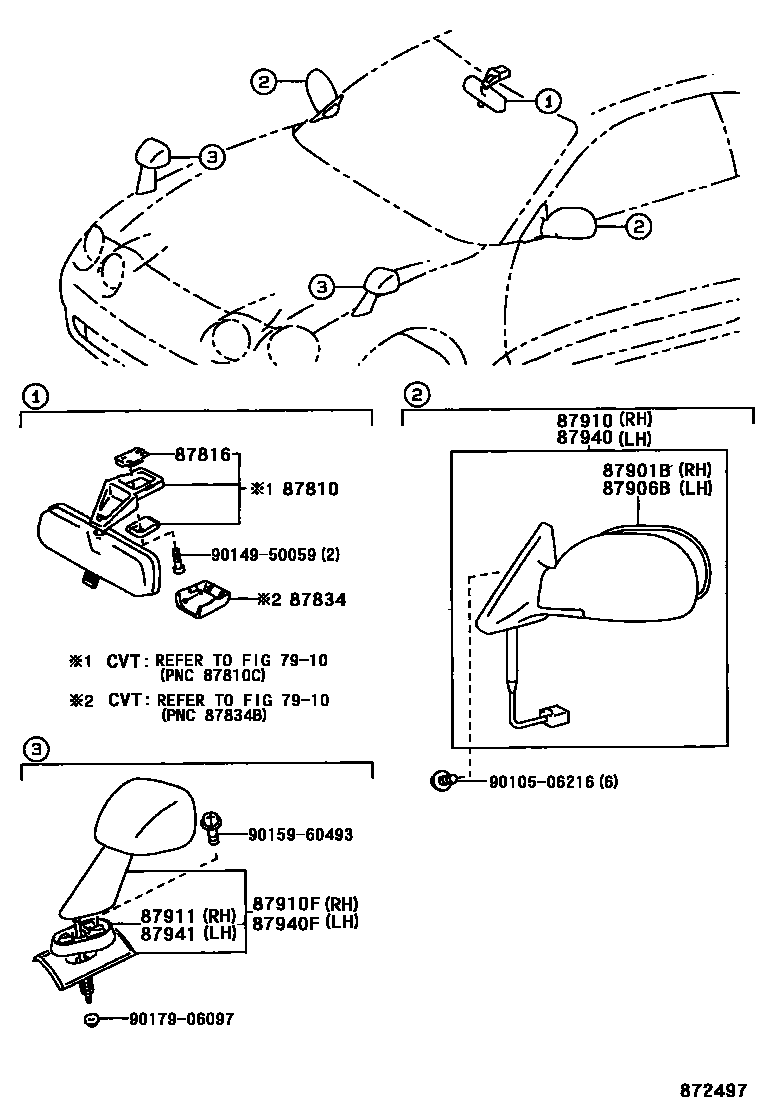 2
1
3
2
3

1
87816
※1 87810
90149-50059 (2)
※2 87834

※1 CVT: REFER TO FIG 79-10 (PNC 87810C)
※2 CVT: REFER TO FIG 79-10 (PNC 87834B)

2
87910 (RH)
87940 (LH)
87901B (RH)
87906B (LH)
90105-06216 (6)

3
90159-60493
87911 (RH)
87941 (LH)
87910F (RH)
87940F (LH)
90179-06097

872497