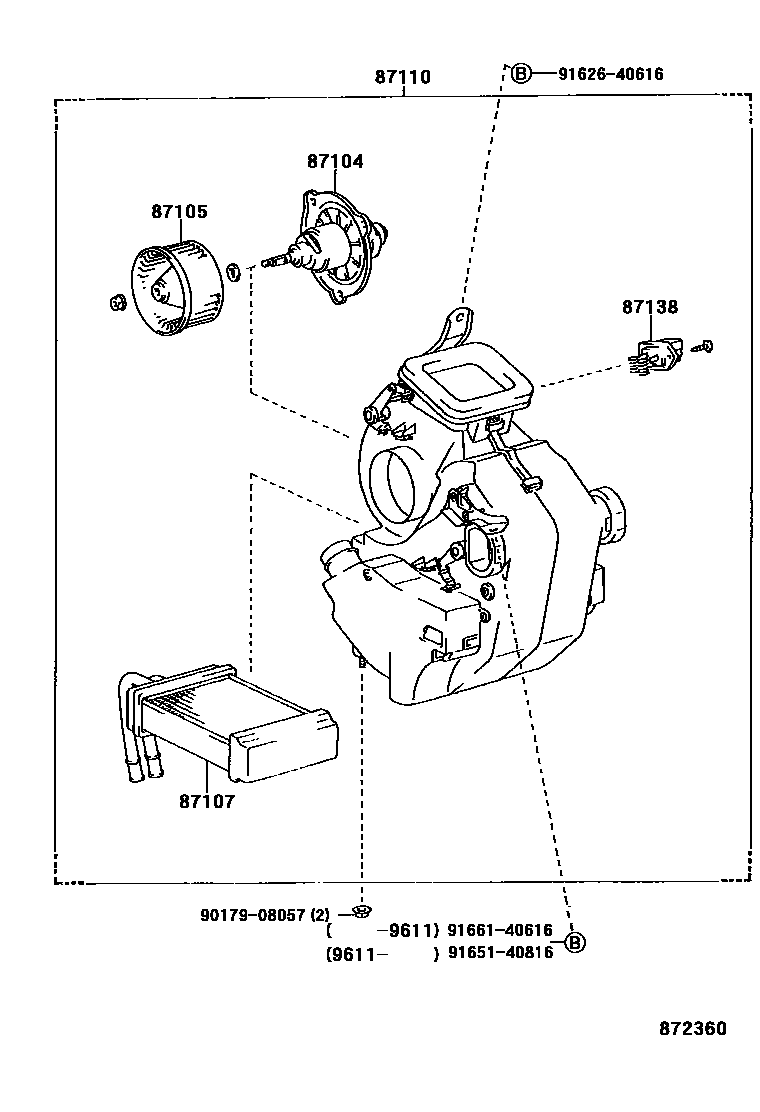 87110

B 91626-40616

87104

87105

87138

87107

90179-08057 (2)

( -9611) 91661-40616

(9611- ) 91651-40816 B

872360