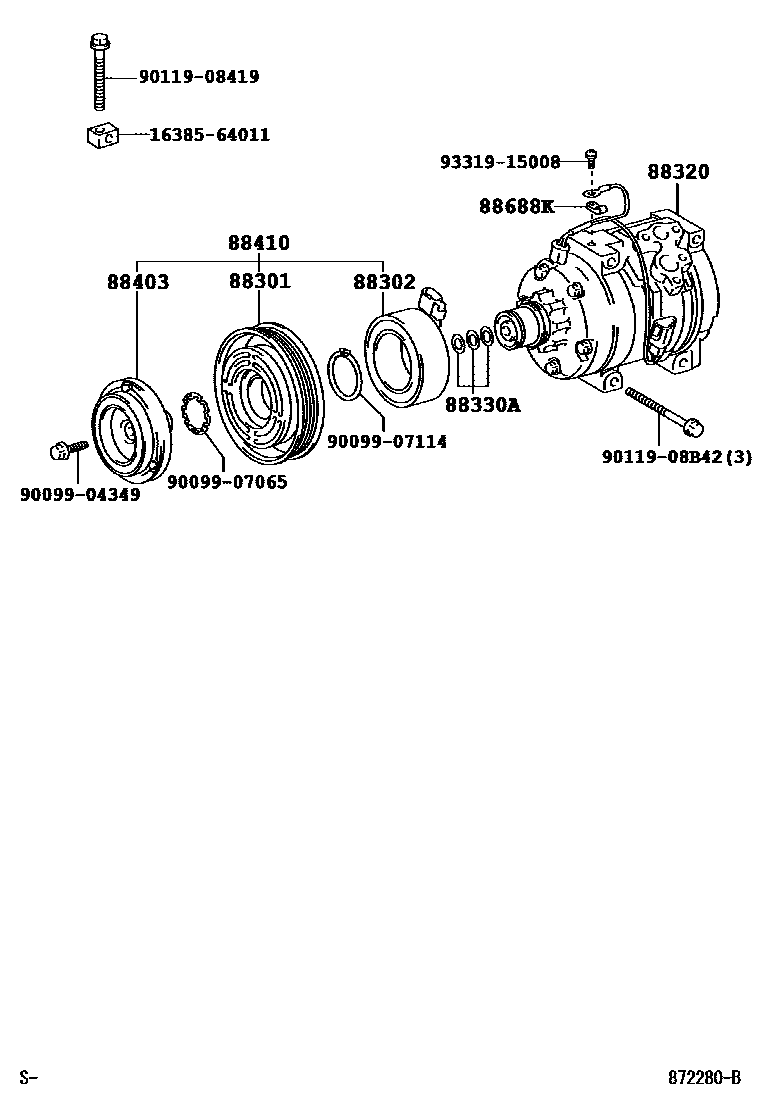 90119-08419
16385-64011
93319-15008
88320
88688K
88410
88403
88301
88302
88330A
90099-07114
90119-08B42(3)
90099-04349
90099-07065
S-
872280-B