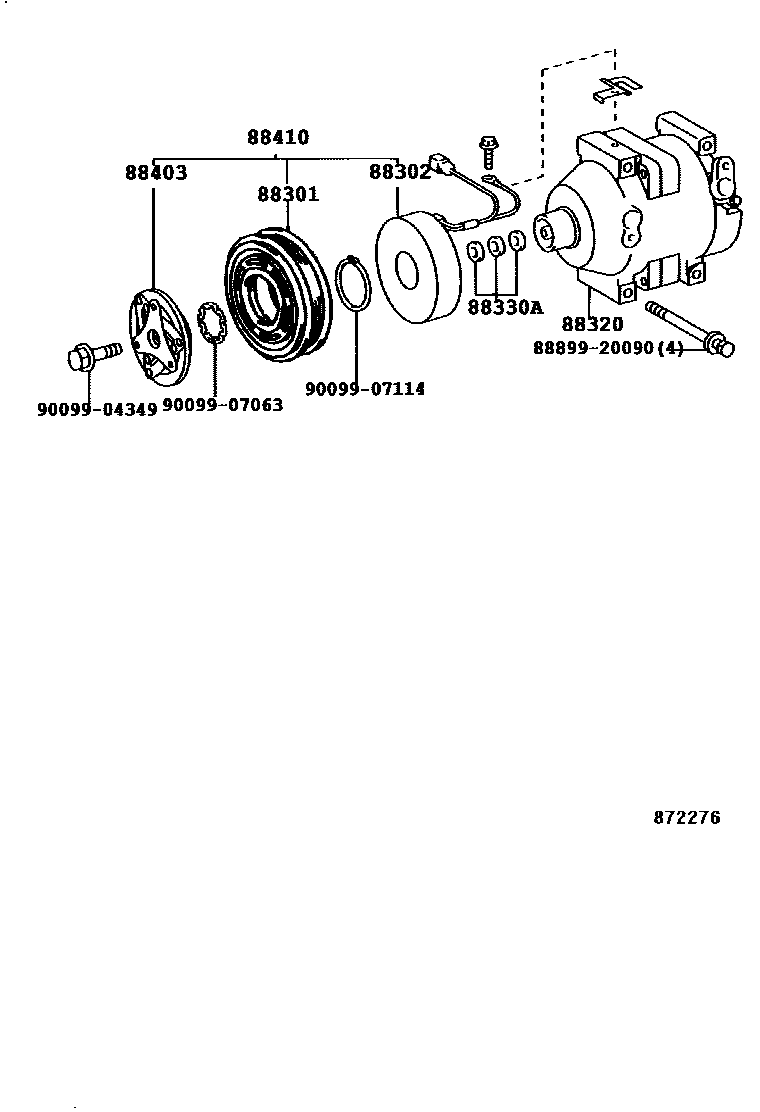 88410
88403
88301
88302
88330A
88320
88899-20090(4)
90099-04349
90099-07063
90099-07114
872276