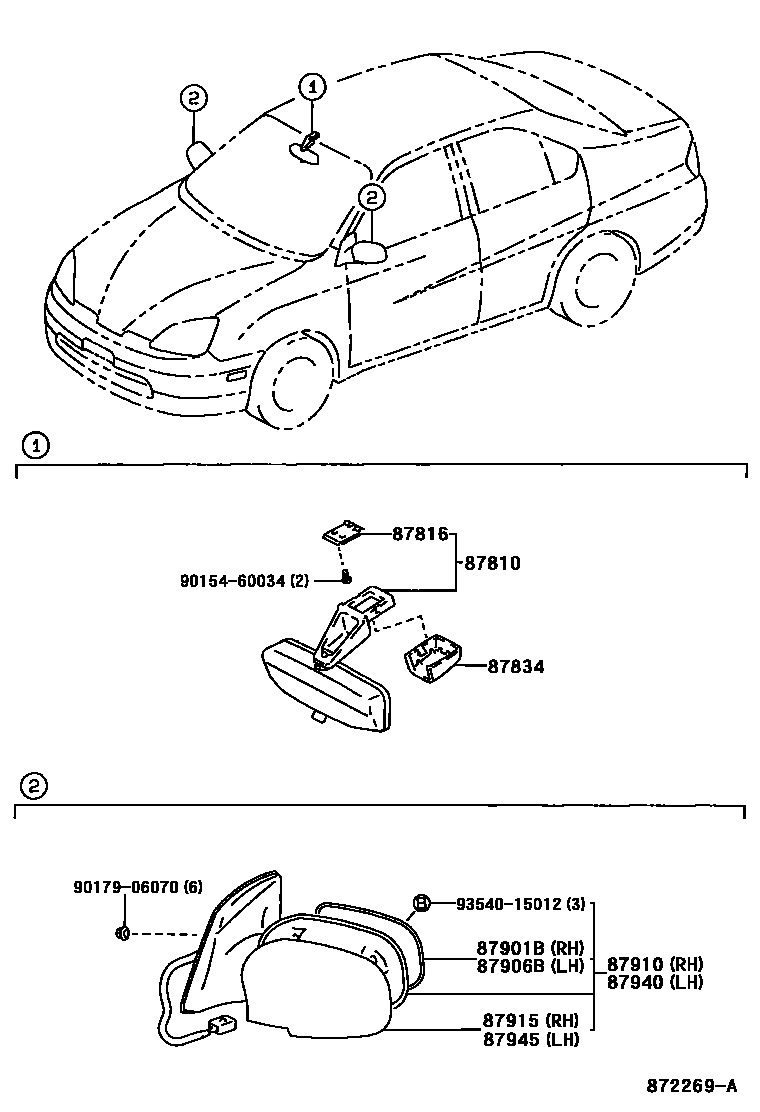 2
1
2

1

87816
87810
90154-60034 (2)
87834

2

90179-06070 (6)
B 93540-15012 (3)
87901B (RH)
87906B (LH)
87910 (RH)
87940 (LH)
87915 (RH)
87945 (LH)

872269-A