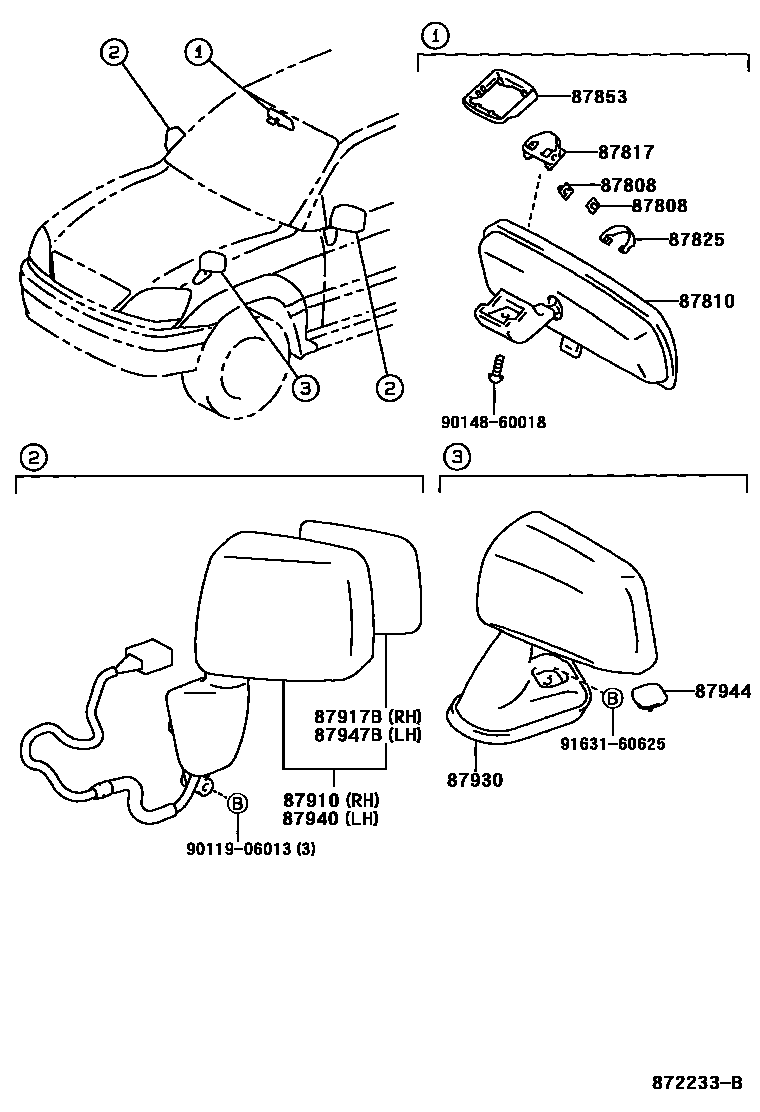 2
1
3
2

1
87853
87817
87808
87808
87825
87810
90148-60018

2
87917B (RH)
87947B (LH)
87910 (RH)
87940 (LH)
B
90119-06013 (3)

3
87944
B
91631-60625
87930

872233-B