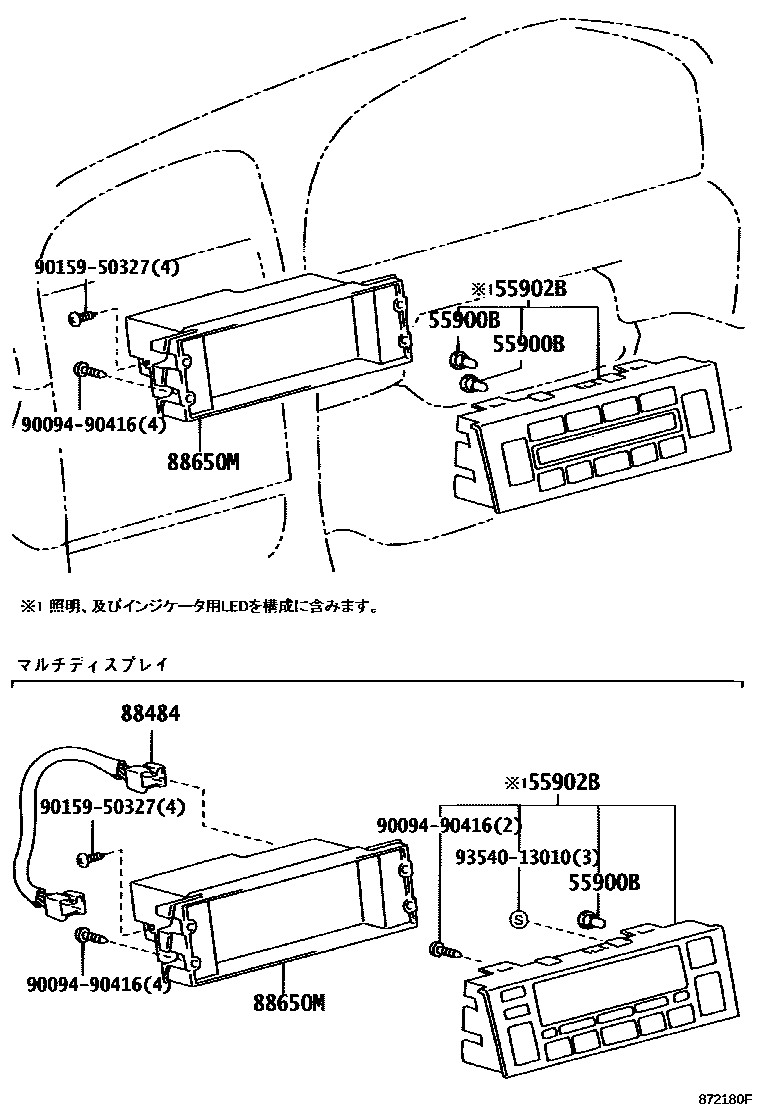 90159-50327(4)

※1 55902B

55900B

55900B

90094-90416(4)

88650M

※1 照明、及びインジケータ用LEDを構成に含みます。

マルチディスプレイ

88484

90159-50327(4)

※1 55902B

90094-90416(2)

93540-13010(3)

55900B

S

90094-90416(4)

88650M

872180F