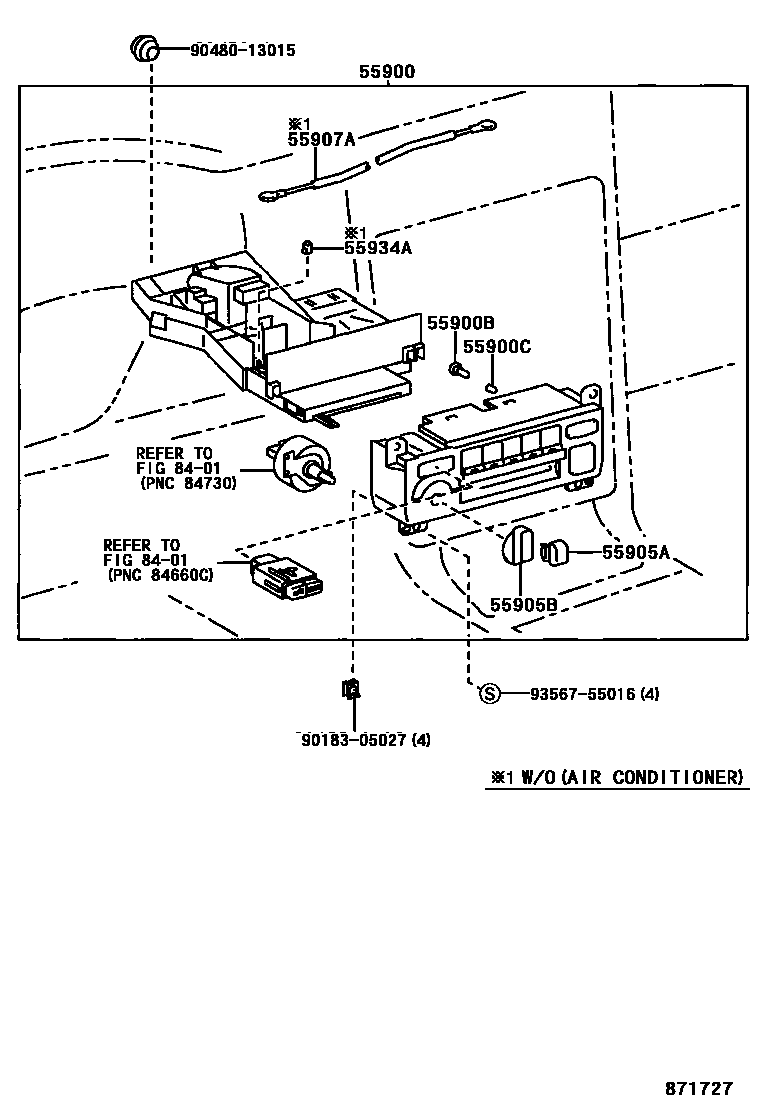 90480-13015

55900

※1
55907A

※1
55934A

55900B

55900C

REFER TO
FIG 84-01
(PNC 84730)

REFER TO
FIG 84-01
(PNC 84660C)

55905A

55905B

S 93567-55016 (4)

90183-05027 (4)

※1 W/O (AIR CONDITIONER)

871727