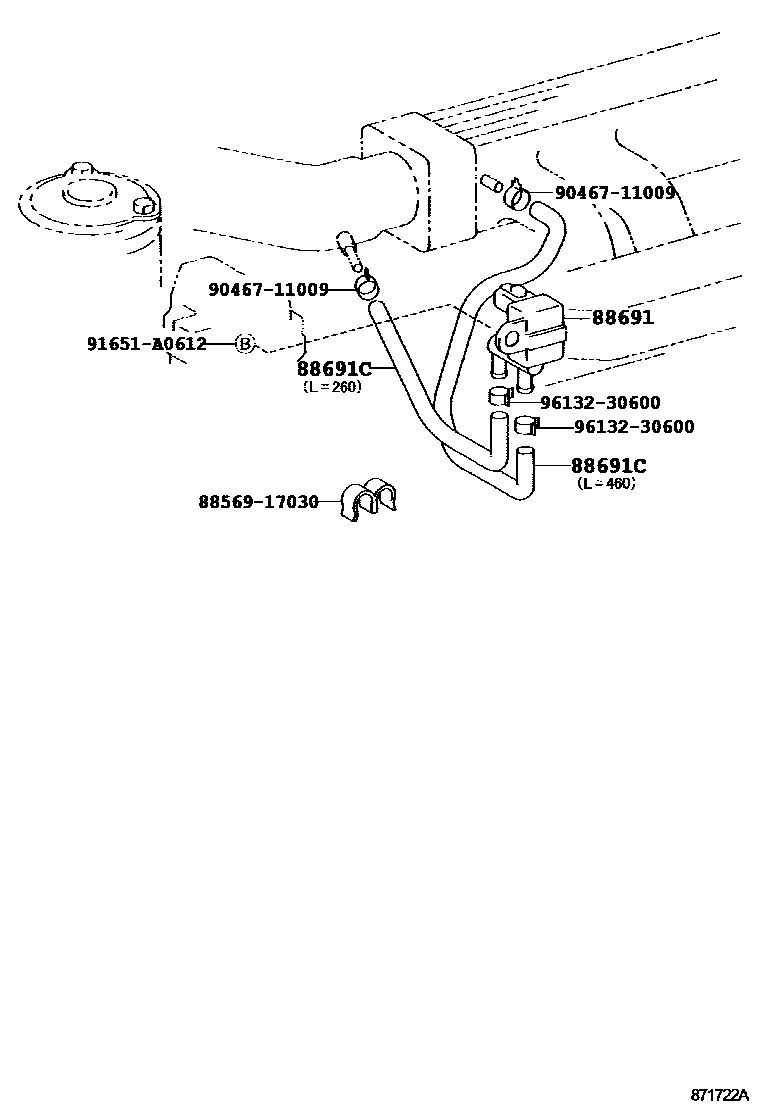 90467-11009
90467-11009
88691
91651-A0612 B
88691C
(L=260)
96132-30600
96132-30600
88691C
(L=460)
88569-17030
871722A